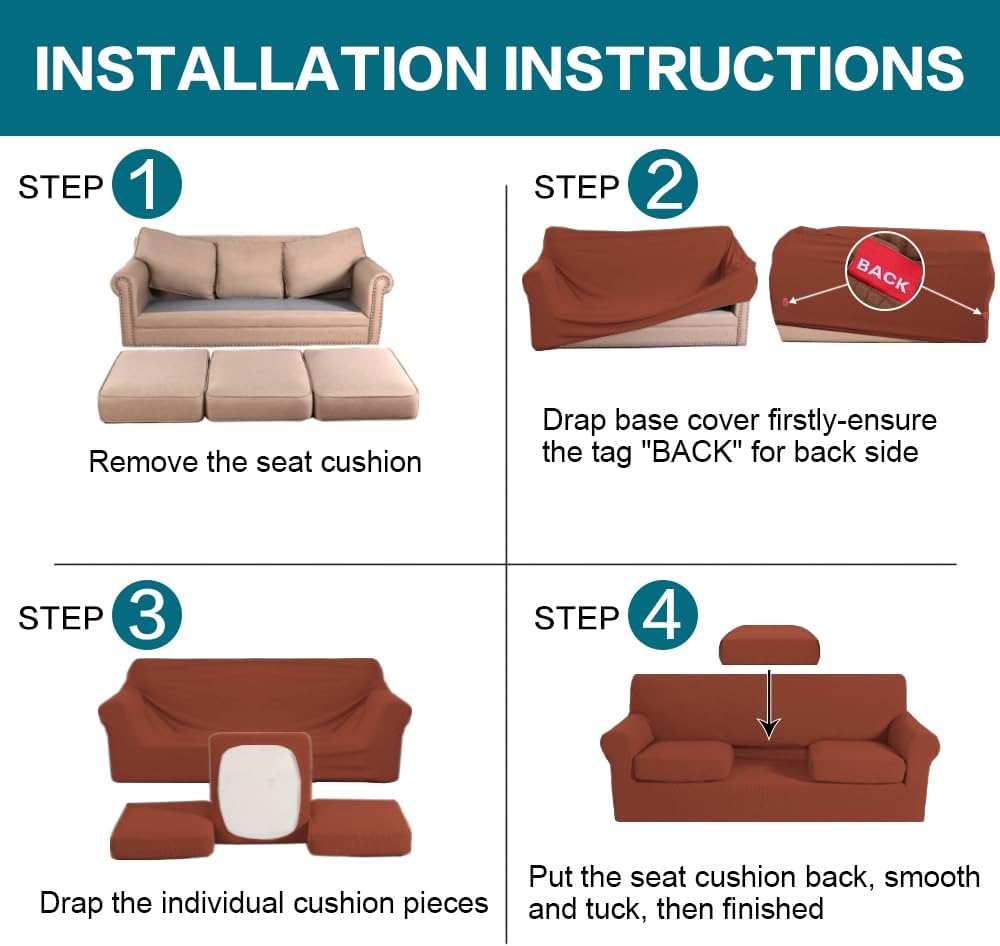 INSTALLATION INSTRUCTIONS

STEP 1

Remove the seat cushion

STEP 2

BACK

Drap base cover firstly-ensure the tag "BACK" for back side

STEP 3

Drap the individual cushion pieces

STEP 4

Put the seat cushion back, smooth and tuck, then finished