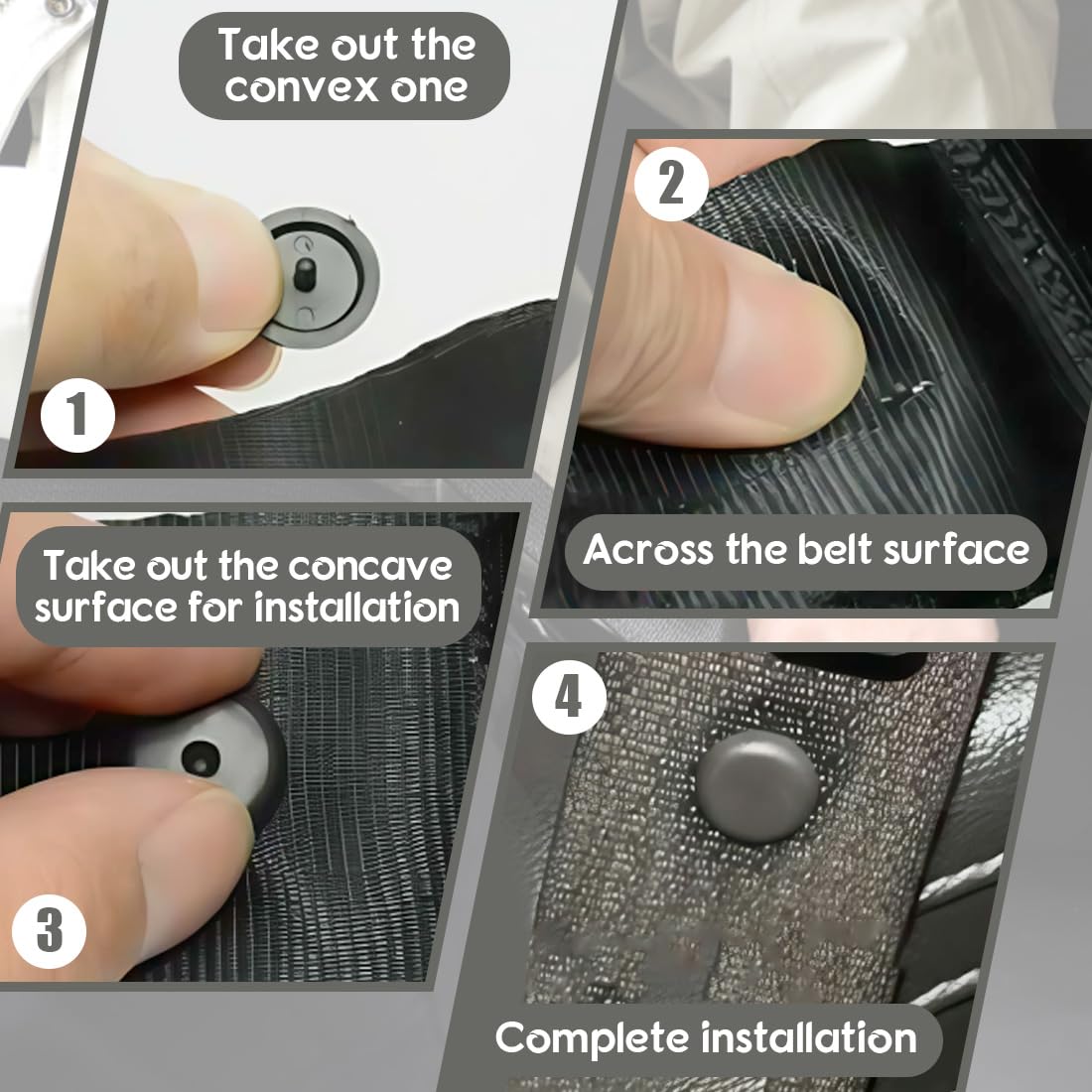 Take out the convex one

1

2

Across the belt surface

Take out the concave surface for installation

3

4

Complete installation