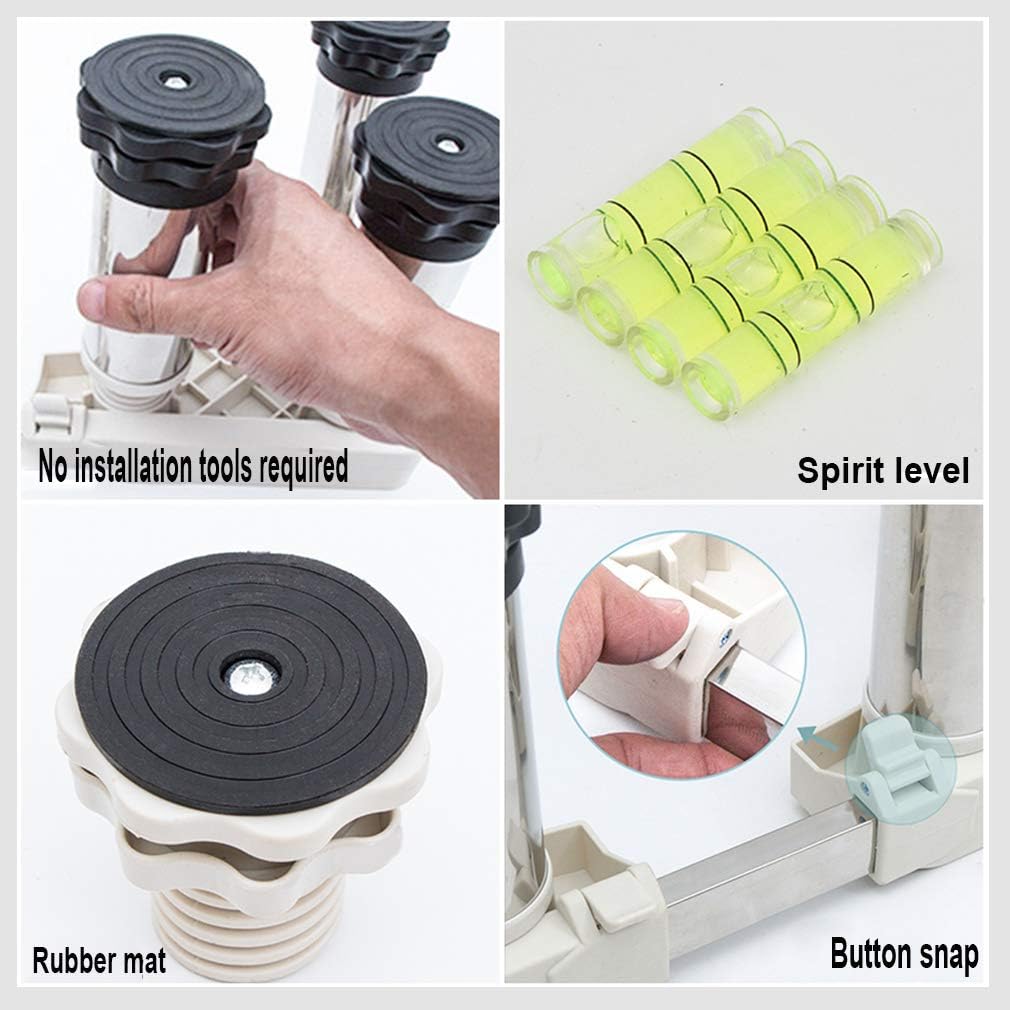 No installation tools required

Spirit level

Rubber mat

Button snap