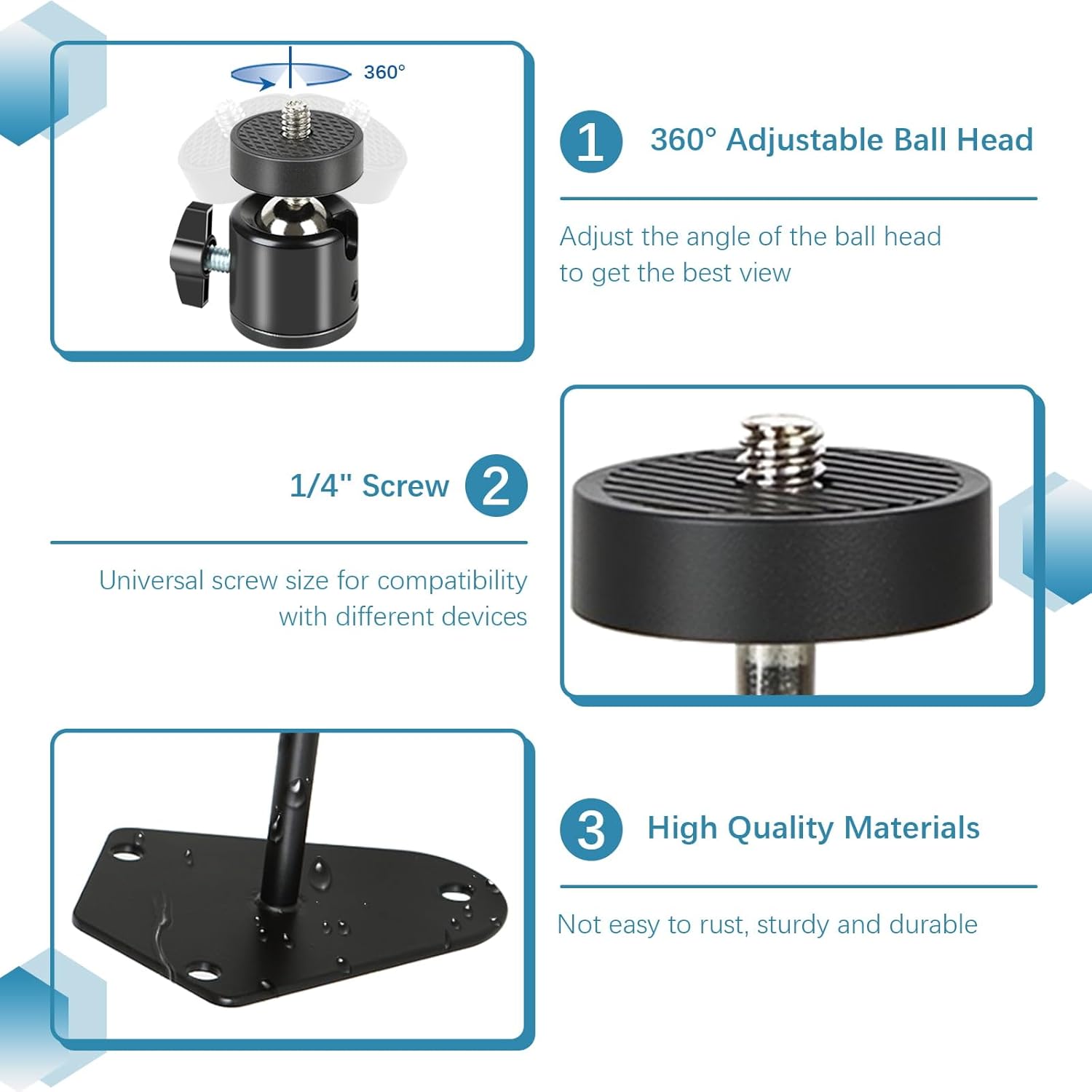 360°

1 360° Adjustable Ball Head

Adjust the angle of the ball head to get the best view

1/4" Screw 2

Universal screw size for compatibility with different devices

3 High Quality Materials

Not easy to rust, sturdy and durable