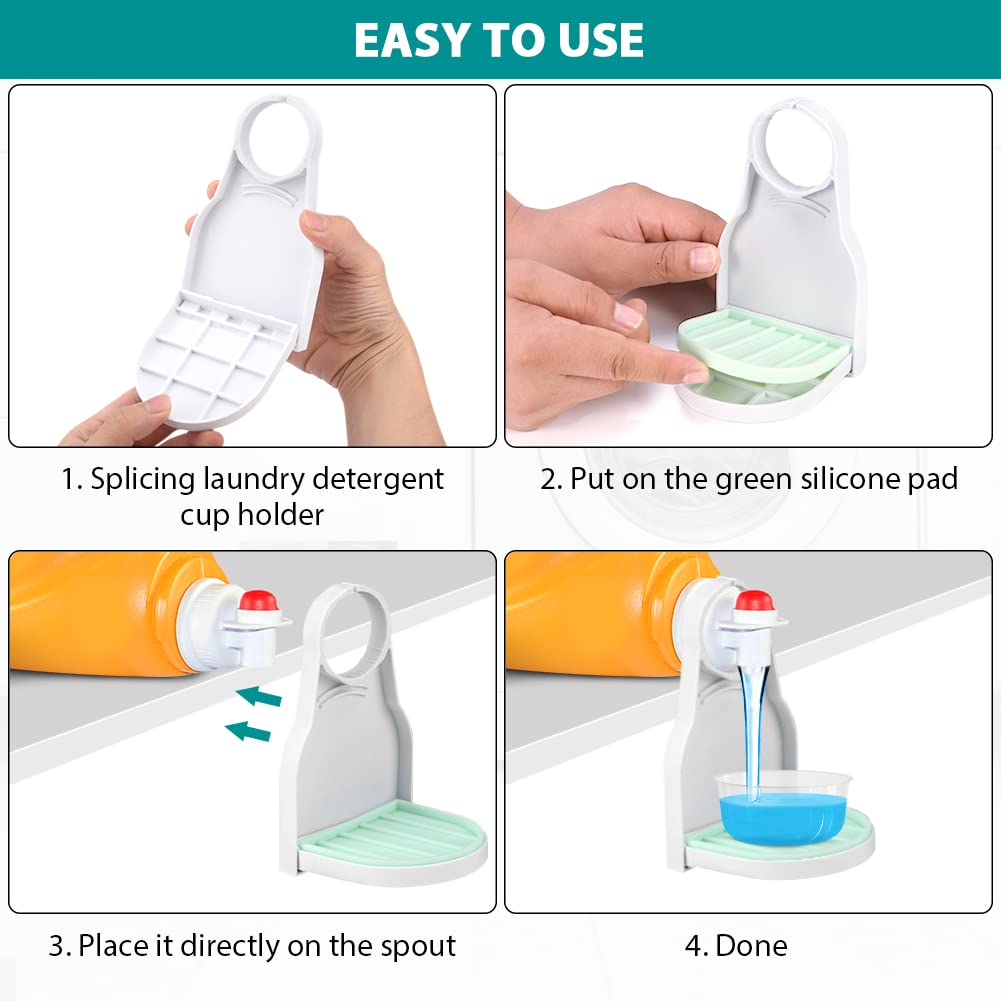 EASY TO USE

1. Splicing laundry detergent cup holder

2. Put on the green silicone pad

3. Place it directly on the spout

4. Done