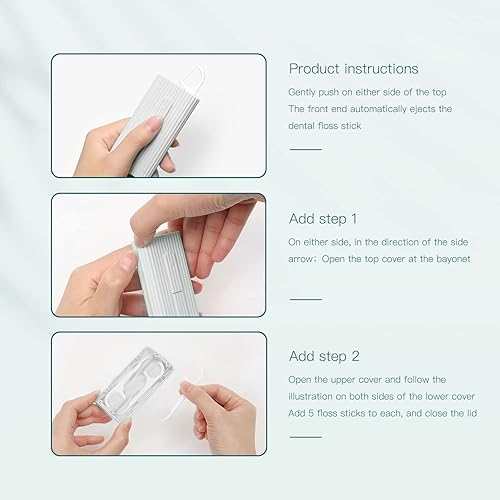 Product instructions

Gently push on either side of the top
The front end automatically ejects the dental floss stick

Add step 1

On either side, in the direction of the side arrow: Open the top cover at the bayonet

Add step 2

Open the upper cover and follow the illustration on both sides of the lower cover
Add 5 floss sticks to each, and close the lid