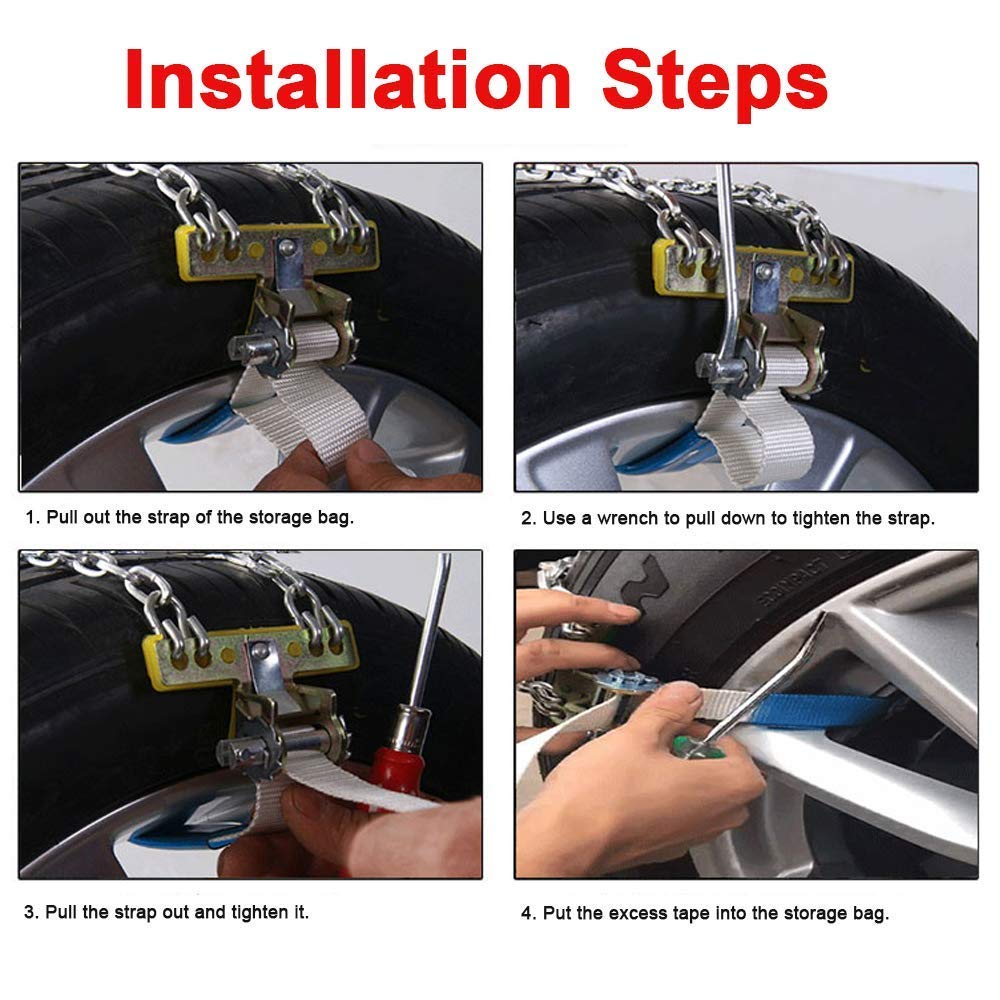 Installation Steps

1. Pull out the strap of the storage bag.

2. Use a wrench to pull down to tighten the strap.

3. Pull the strap out and tighten it.

4. Put the excess tape into the storage bag.