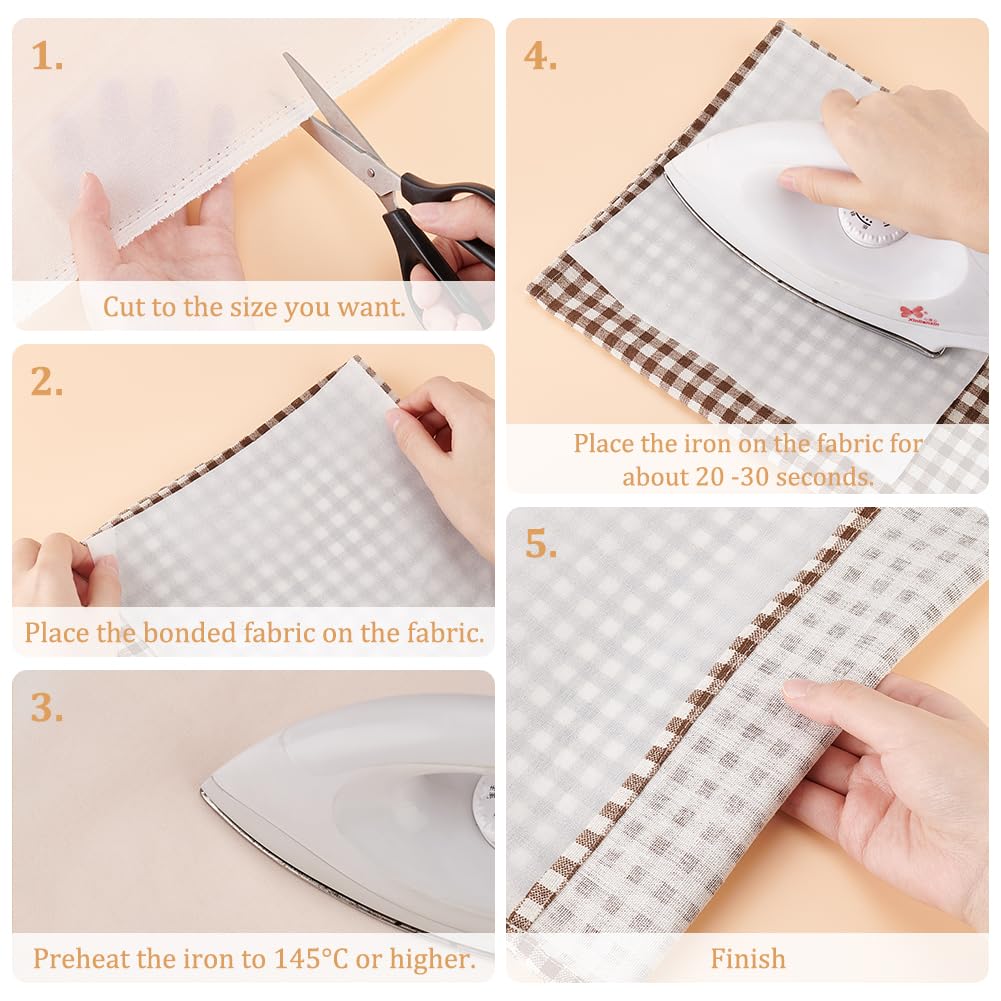 1.

Cut to the size you want.

2.

Place the bonded fabric on the fabric.

3.

Preheat the iron to 145°C or higher.

4.

Place the iron on the fabric for about 20 -30 seconds.

5.

Finish