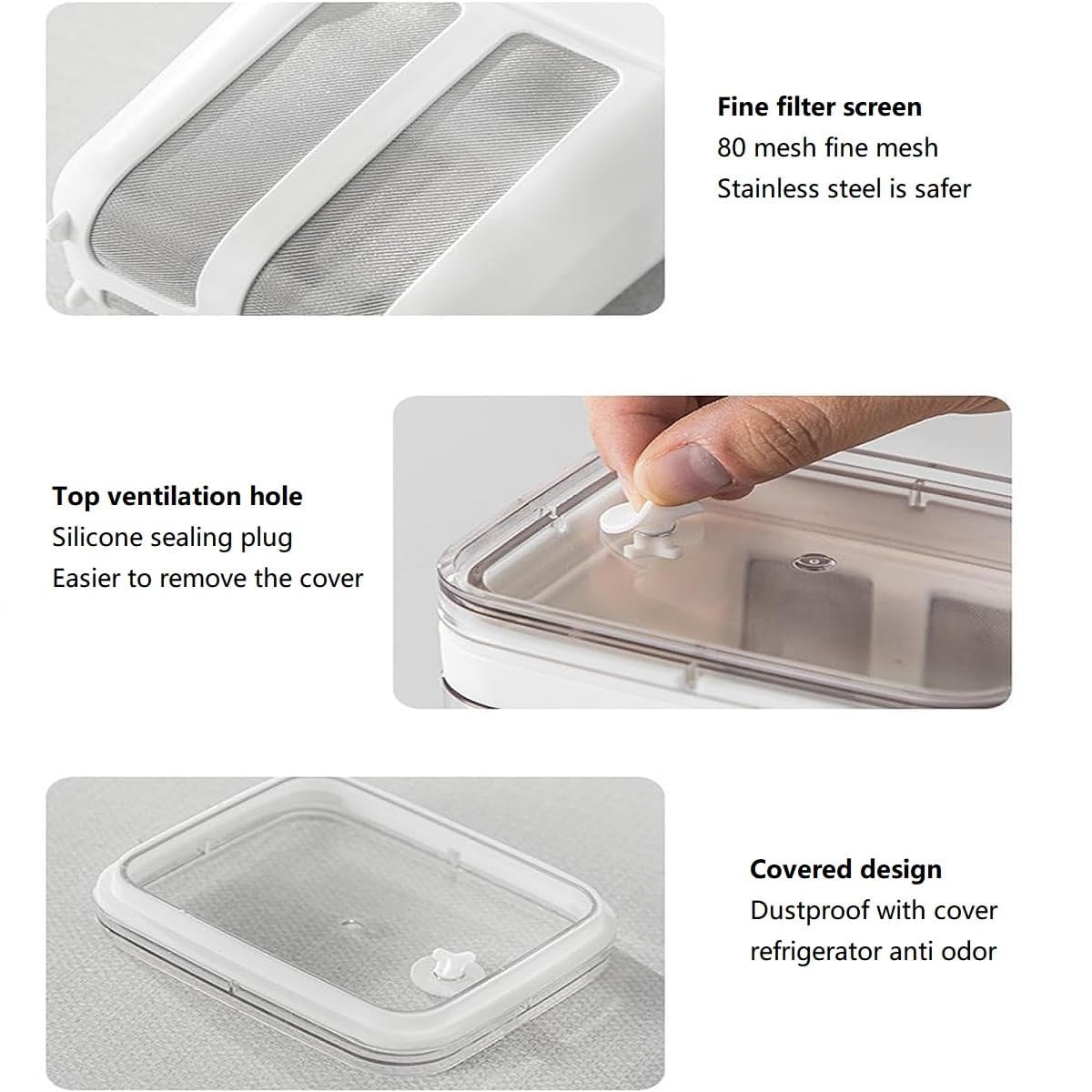 Fine filter screen
80 mesh fine mesh
Stainless steel is safer

Top ventilation hole
Silicone sealing plug
Easier to remove the cover

Covered design
Dustproof with cover
refrigerator anti odor