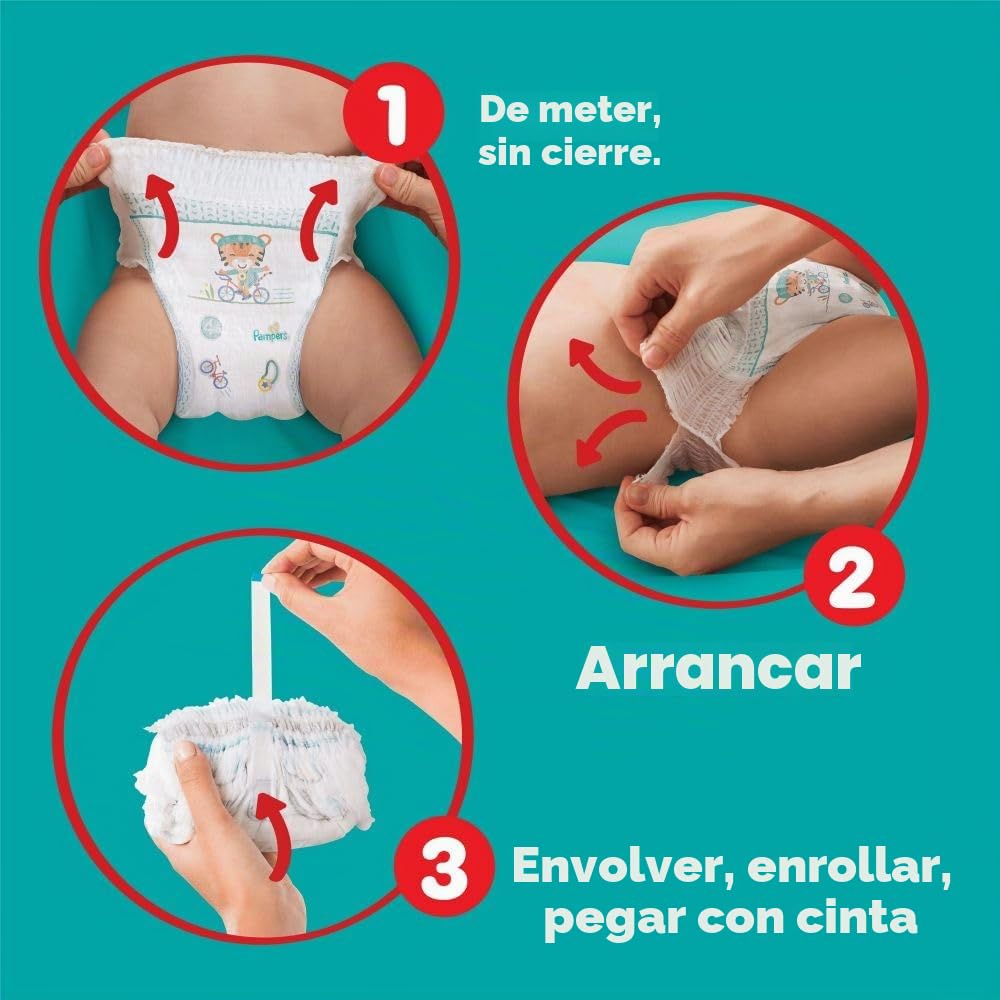 1
De meter, sin cierre.

Pampers

2
Arrancar

3
Envolver, enrollar, pegar con cinta