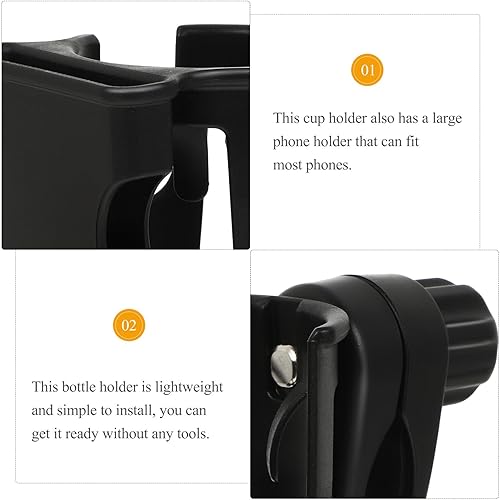 01

This cup holder also has a large phone holder that can fit most phones.

02

This bottle holder is lightweight and simple to install, you can get it ready without any tools.