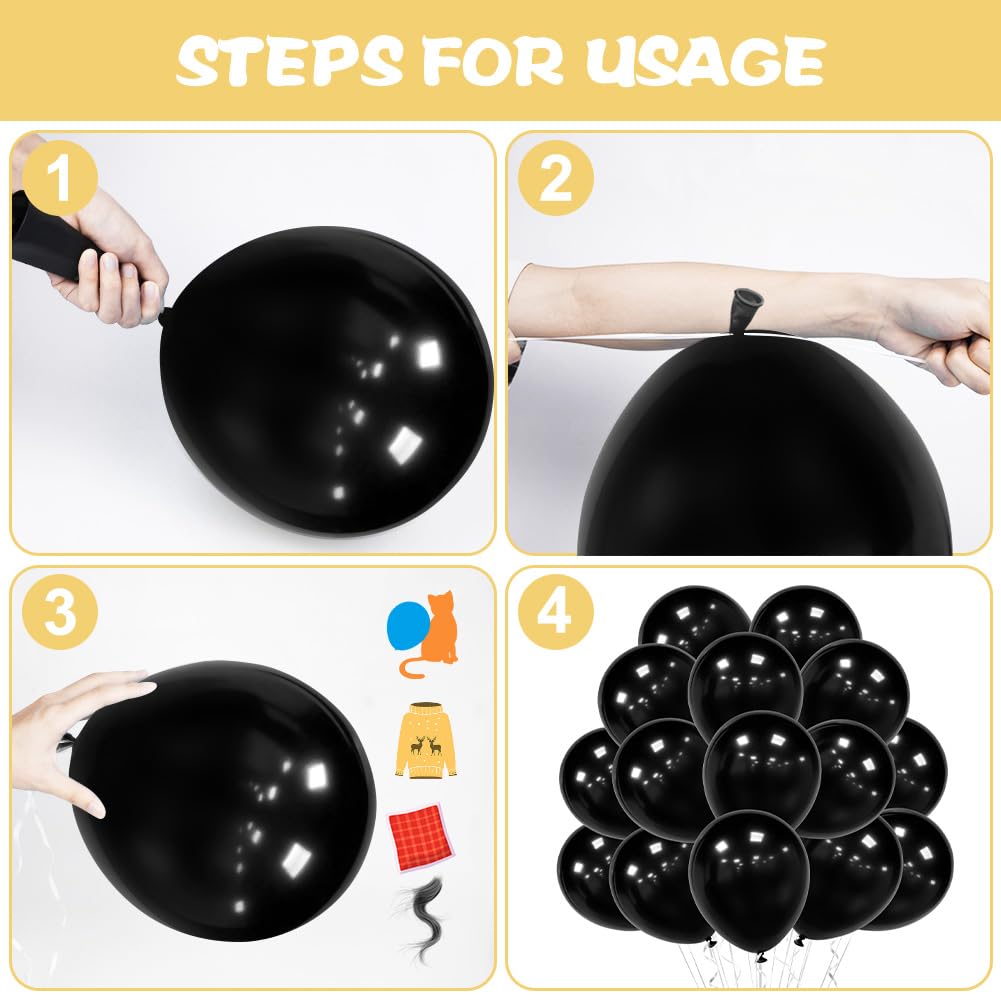 STEPS FOR USAGE

1

2

3

4