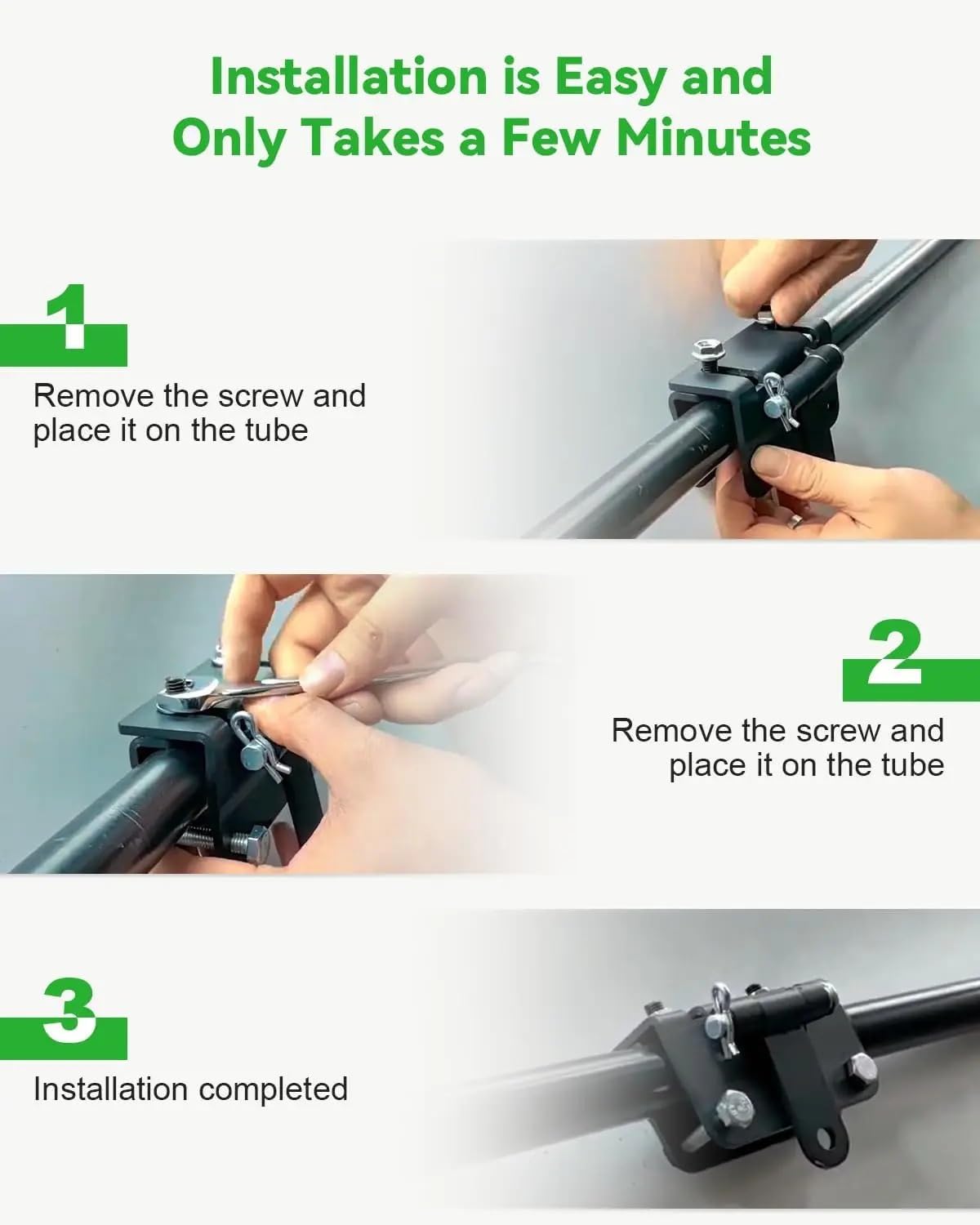 Installation is Easy and Only Takes a Few Minutes

1

Remove the screw and place it on the tube

2

Remove the screw and place it on the tube

3

Installation completed