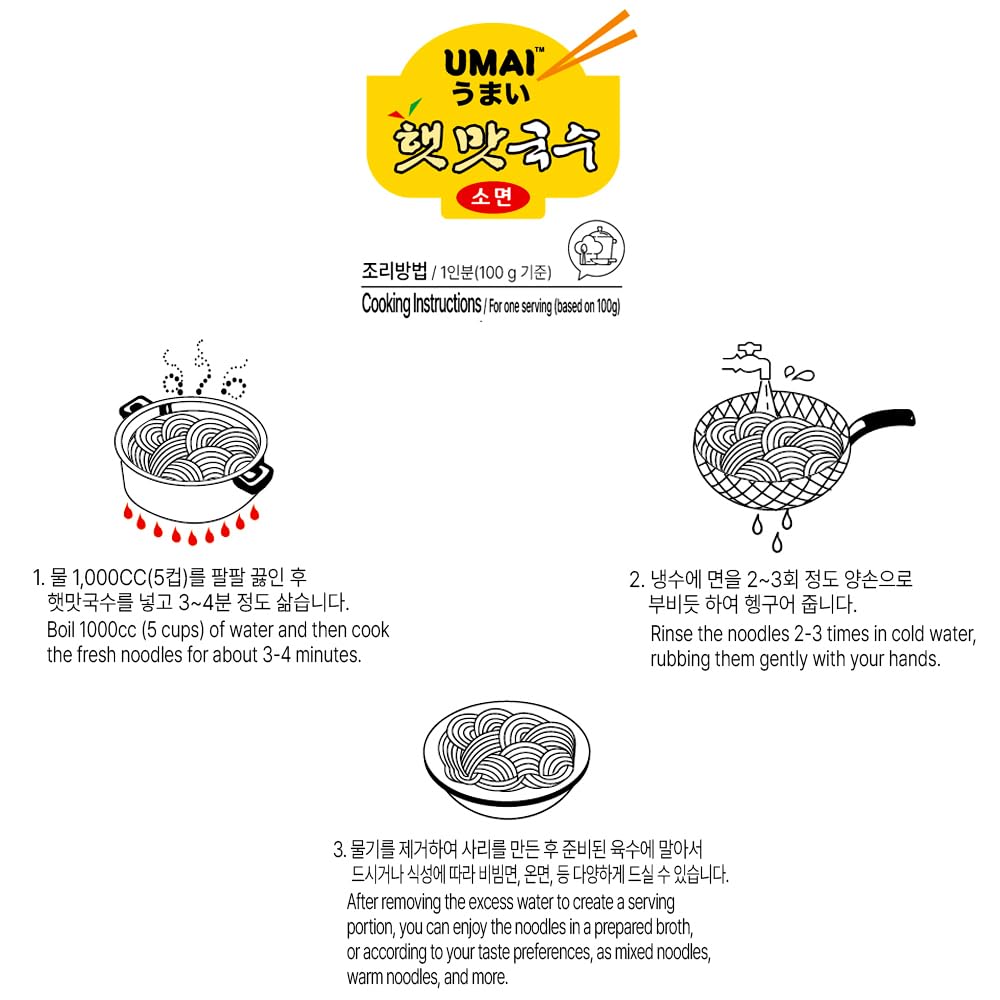 UMAI™
うまい
햇맛국수
소면

조리방법 / 1인분(100 g 기준)
Cooking Instructions / For one serving (based on 100g)

1. 물 1,000CC(5컵)를 팔팔 끓인 후 햇맛국수를 넣고 3~4분 정도 삶습니다.
Boil 1000cc (5 cups) of water and then cook the fresh noodles for about 3-4 minutes.

2. 냉수에 면을 2~3회 정도 양손으로 부비듯 하여 헹구어 줍니다.
Rinse the noodles 2-3 times in cold water, rubbing them gently with your hands.

3. 물기를 제거하여 사리를 만든 후 준비된 육수에 말아서 드시거나 식성에 따라 비빔면, 온면, 등 다양하게 드실 수 있습니다.
After removing the excess water to create a serving portion, you can enjoy the noodles in a prepared broth, or according to your taste preferences, as mixed noodles, warm noodles, and more.