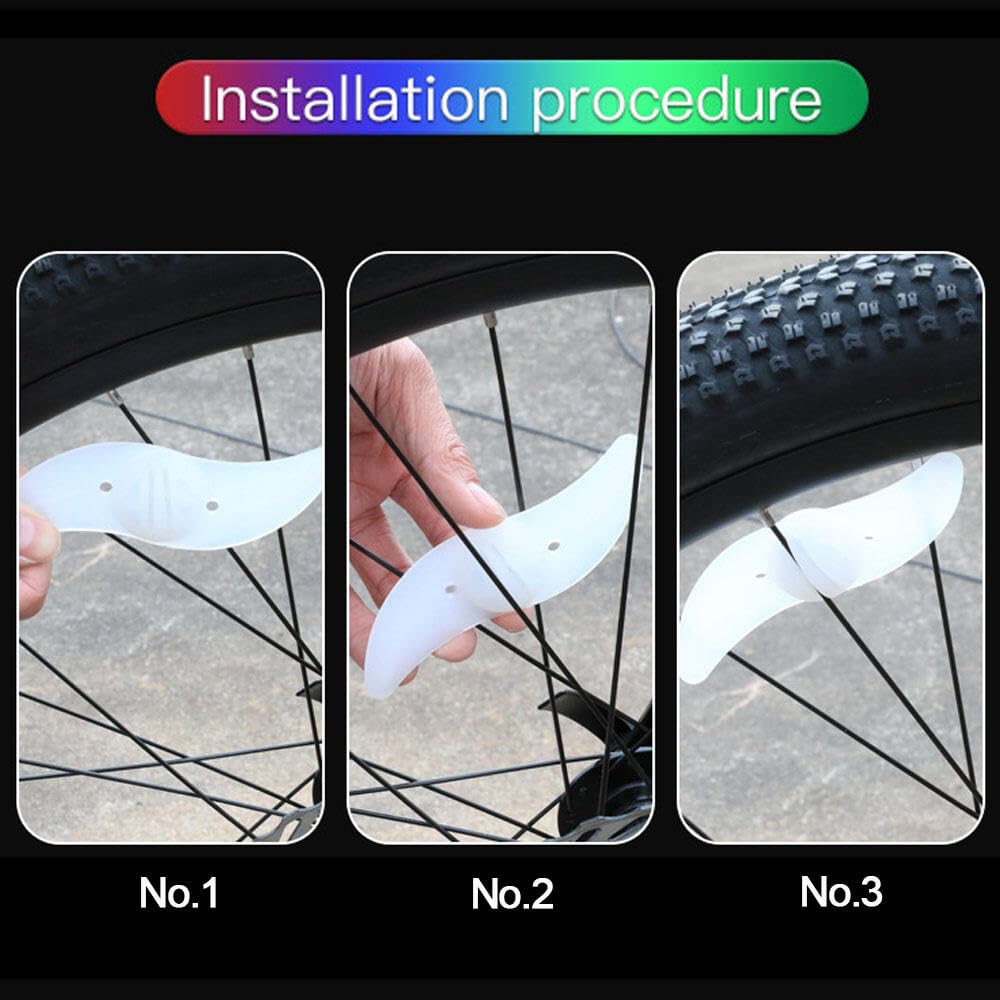 Installation procedure

No.1

No.2

No.3