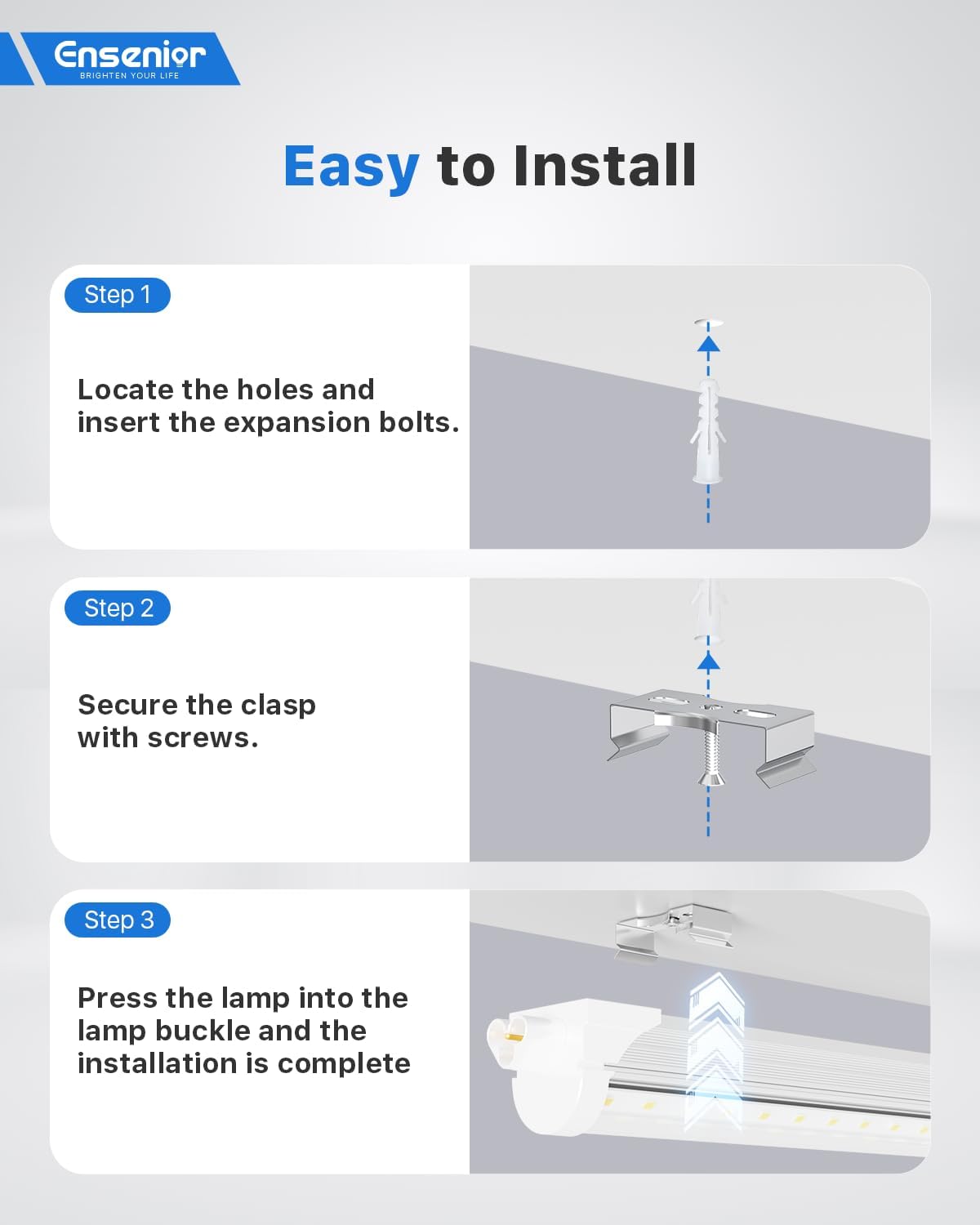 Ensenior
BRIGHTEN YOUR LIFE

Easy to Install

Step 1

Locate the holes and insert the expansion bolts.

Step 2

Secure the clasp with screws.

Step 3

Press the lamp into the lamp buckle and the installation is complete