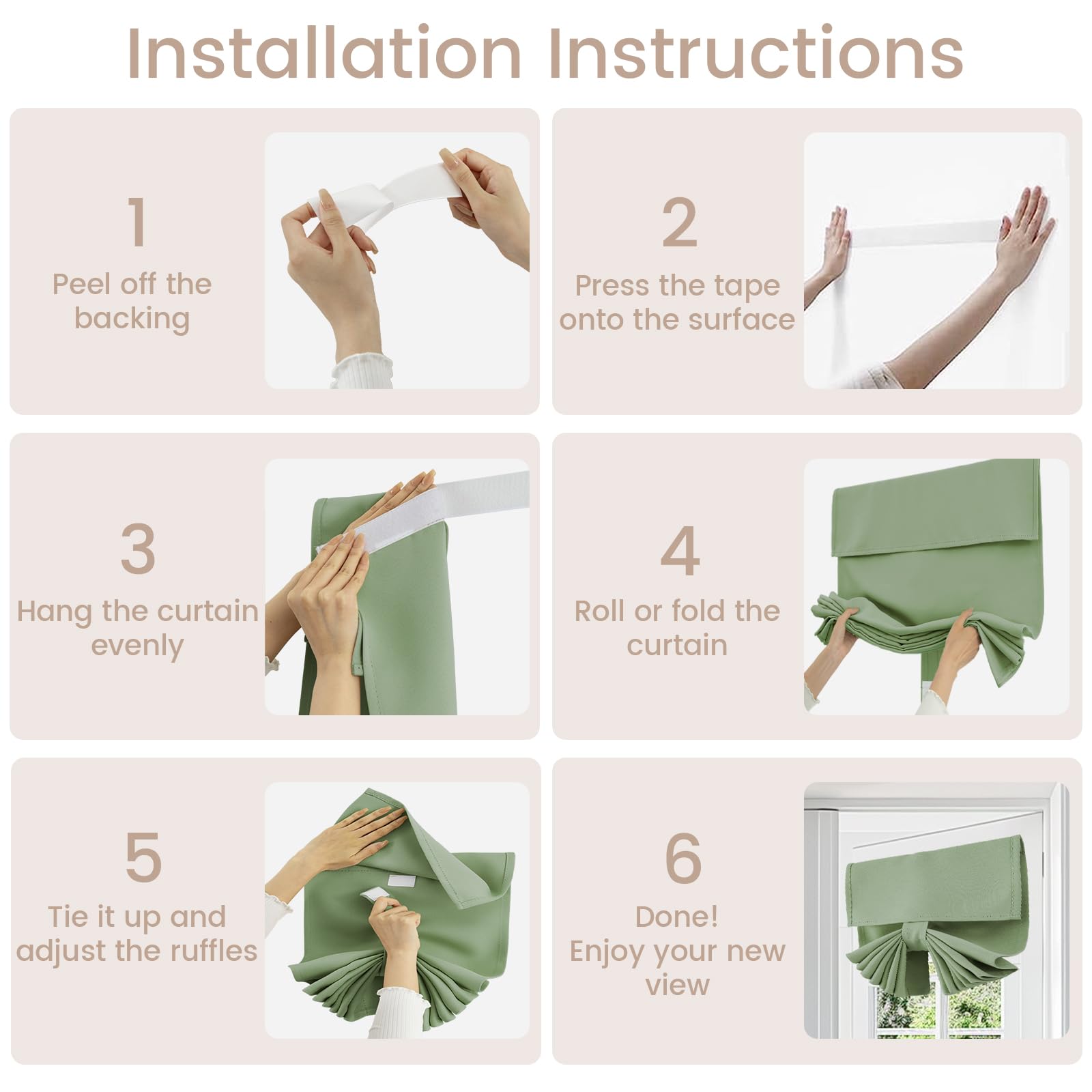 Installation Instructions

1
Peel off the backing

2
Press the tape onto the surface

3
Hang the curtain evenly

4
Roll or fold the curtain

5
Tie it up and adjust the ruffles

6
Done!
Enjoy your new view