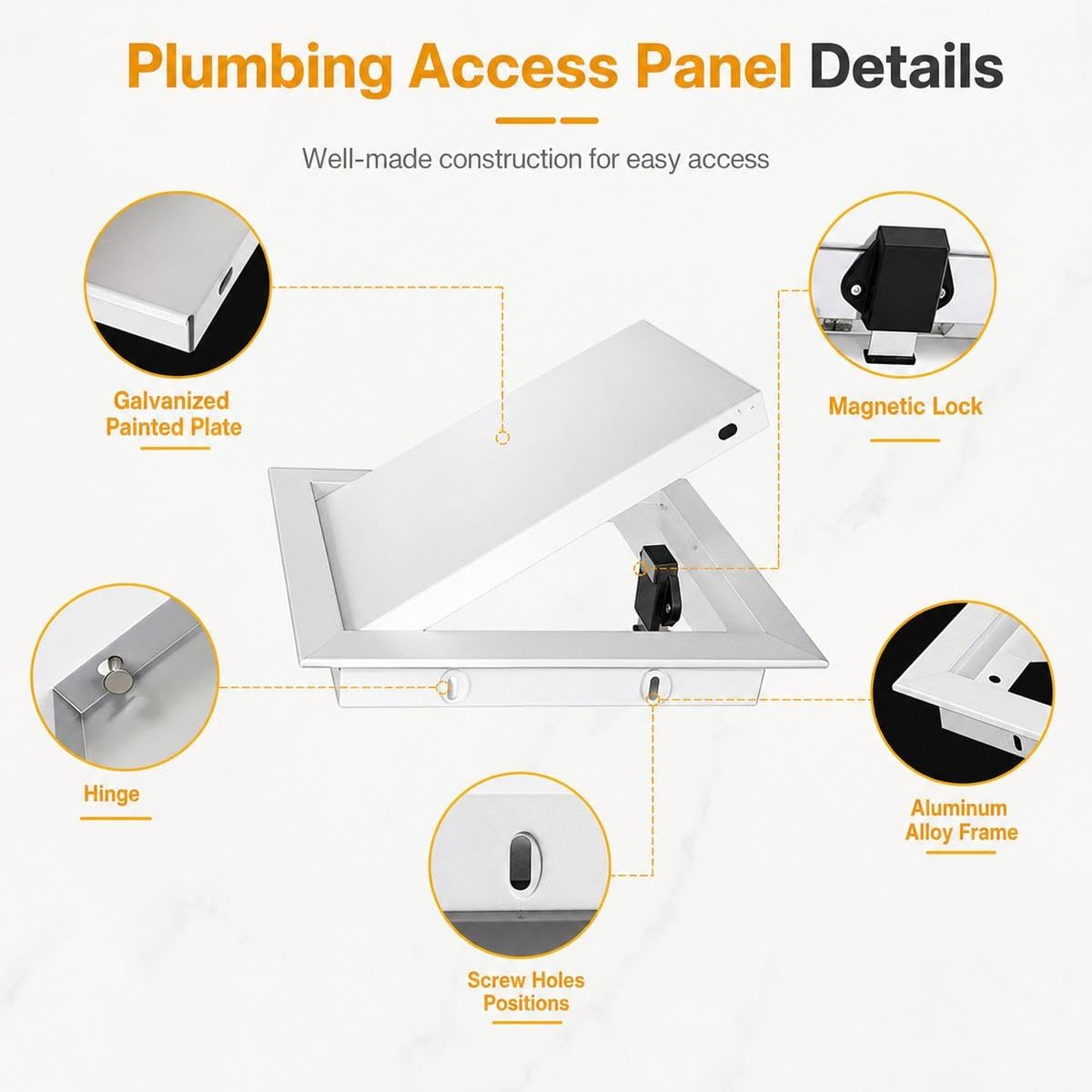 Plumbing Access Panel Details

Well-made construction for easy access

Galvanized Painted Plate

Magnetic Lock

Hinge

Aluminum Alloy Frame

Screw Holes Positions