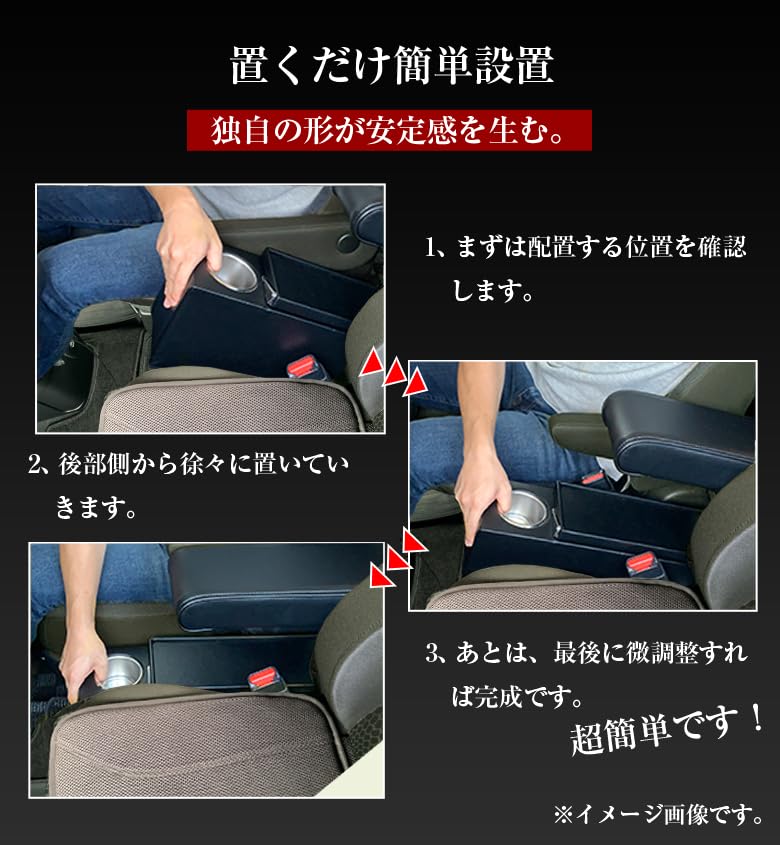 置くだけ簡単設置

独自の形が安定感を生む。

1、まずは配置する位置を確認します。

2、後部側から徐々に置いていきます。

3、あとは、最後に微調整すれば完成です。

超簡単です！

※イメージ画像です。