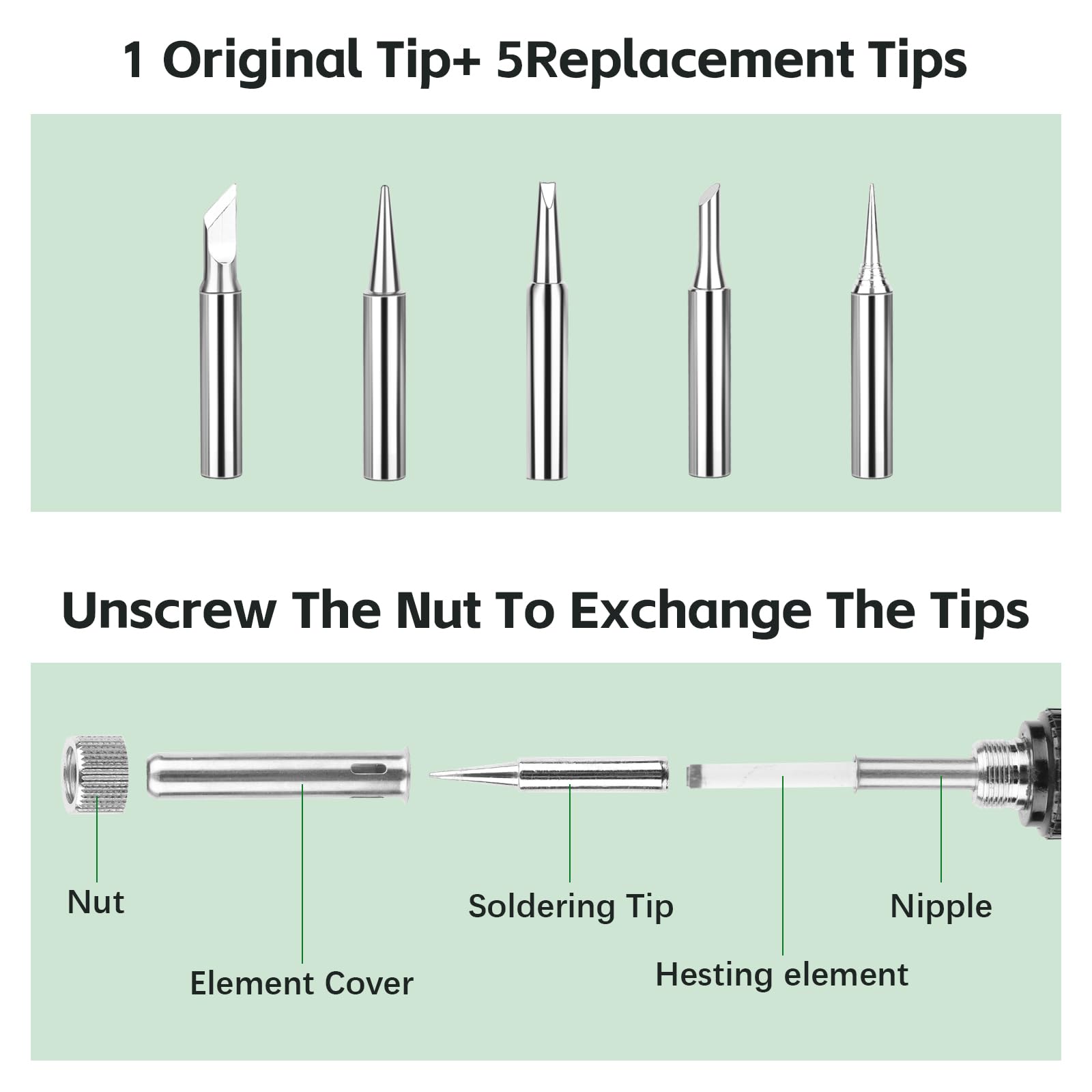 1 Original Tip+ 5Replacement Tips

Unscrew The Nut To Exchange The Tips

Nut

Element Cover

Soldering Tip

Hesting element

Nipple