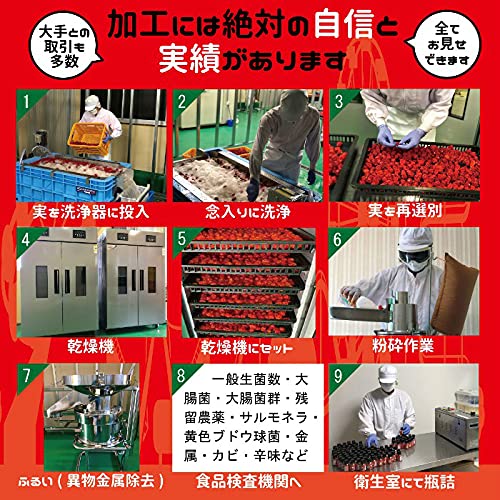 大手との取引も多数

加工には絶対の自信と実績があります

全てお見せできます

1
実を洗浄器に投入

2
念入りに洗浄

3
実を再選別

4
乾燥機

5
乾燥機にセット

6
粉砕作業

7
ふるい（異物金属除去）

8
一般生菌数・大腸菌・大腸菌群・残留農薬・サルモネラ・黄色ブドウ球菌・金属・カビ・辛味など
食品検査機関へ

9
衛生室にて瓶詰