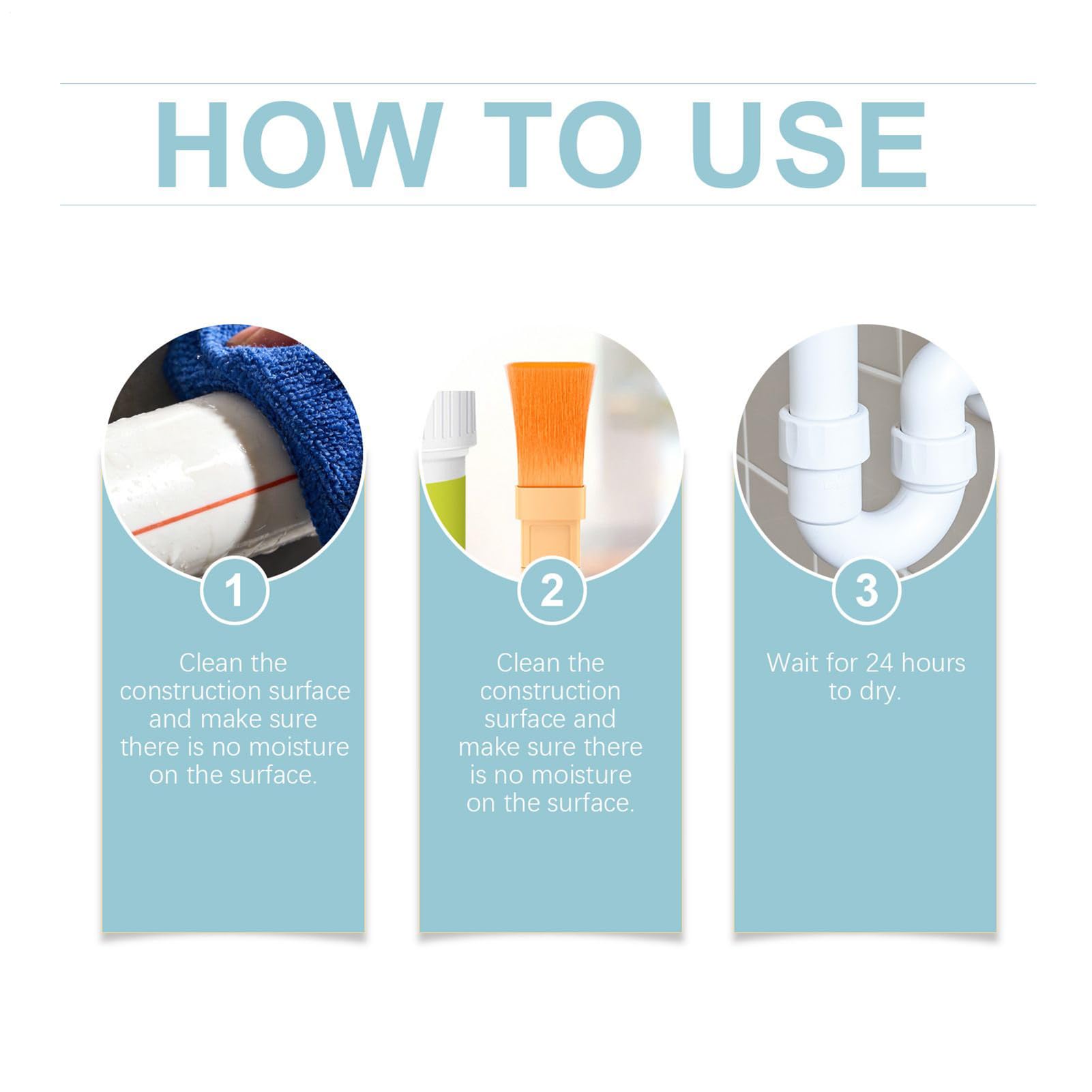 HOW TO USE

1

Clean the construction surface and make sure there is no moisture on the surface.

2

Clean the construction surface and make sure there is no moisture on the surface.

3

Wait for 24 hours to dry.