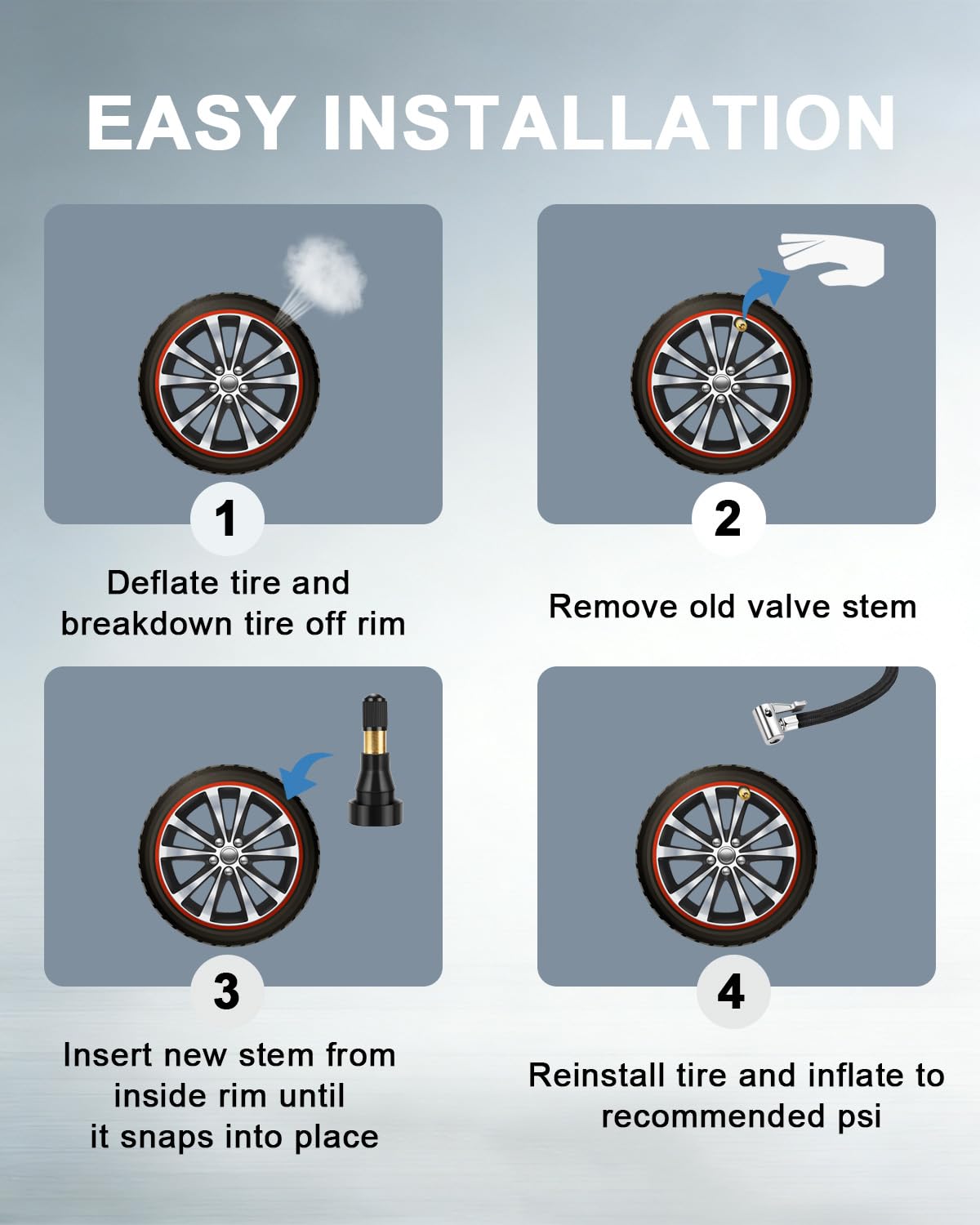 EASY INSTALLATION

1

Deflate tire and breakdown tire off rim

2

Remove old valve stem

3

Insert new stem from inside rim until it snaps into place

4

Reinstall tire and inflate to recommended psi