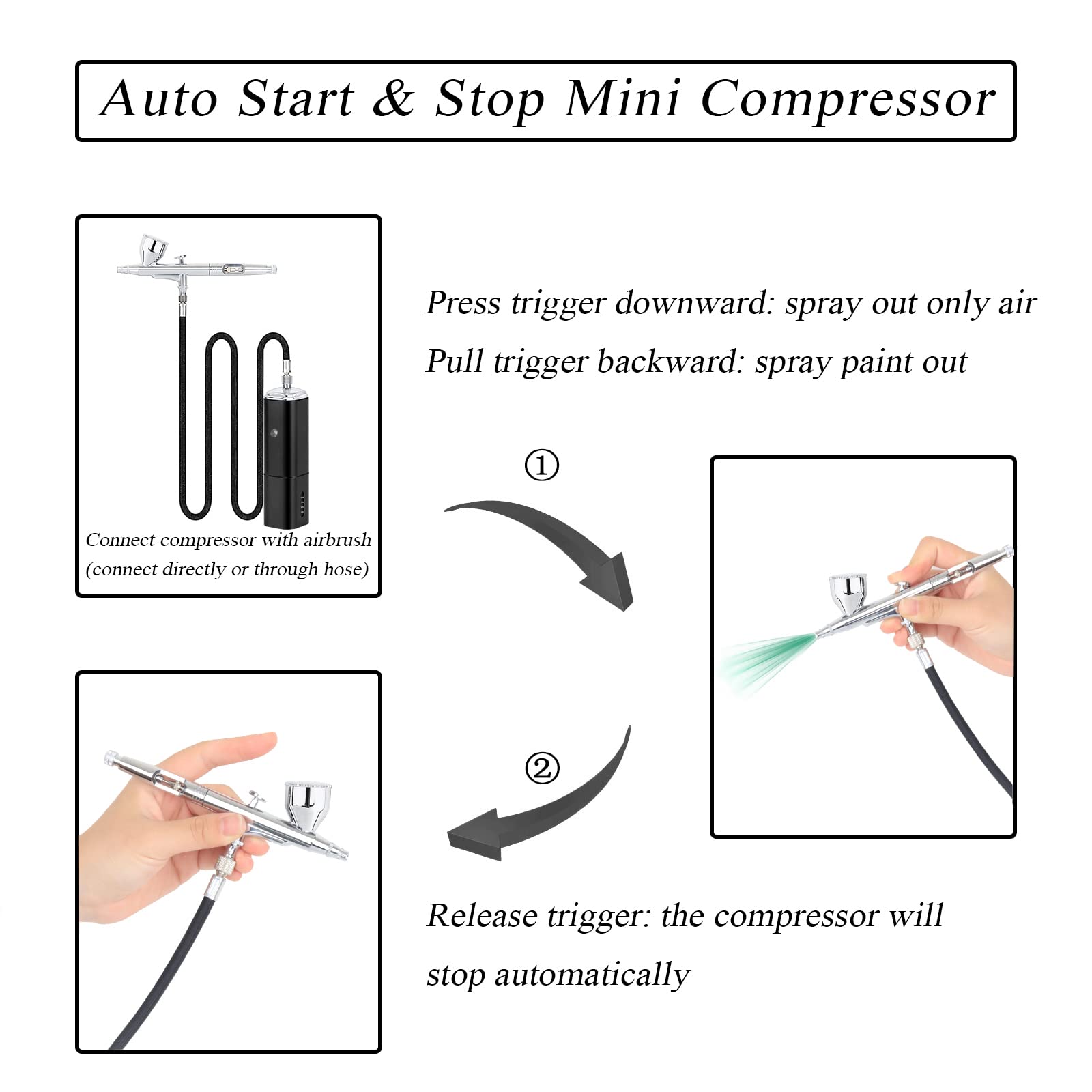 Auto Start & Stop Mini Compressor

Connect compressor with airbrush (connect directly or through hose)

Press trigger downward: spray out only air
Pull trigger backward: spray paint out

①

②

Release trigger: the compressor will stop automatically