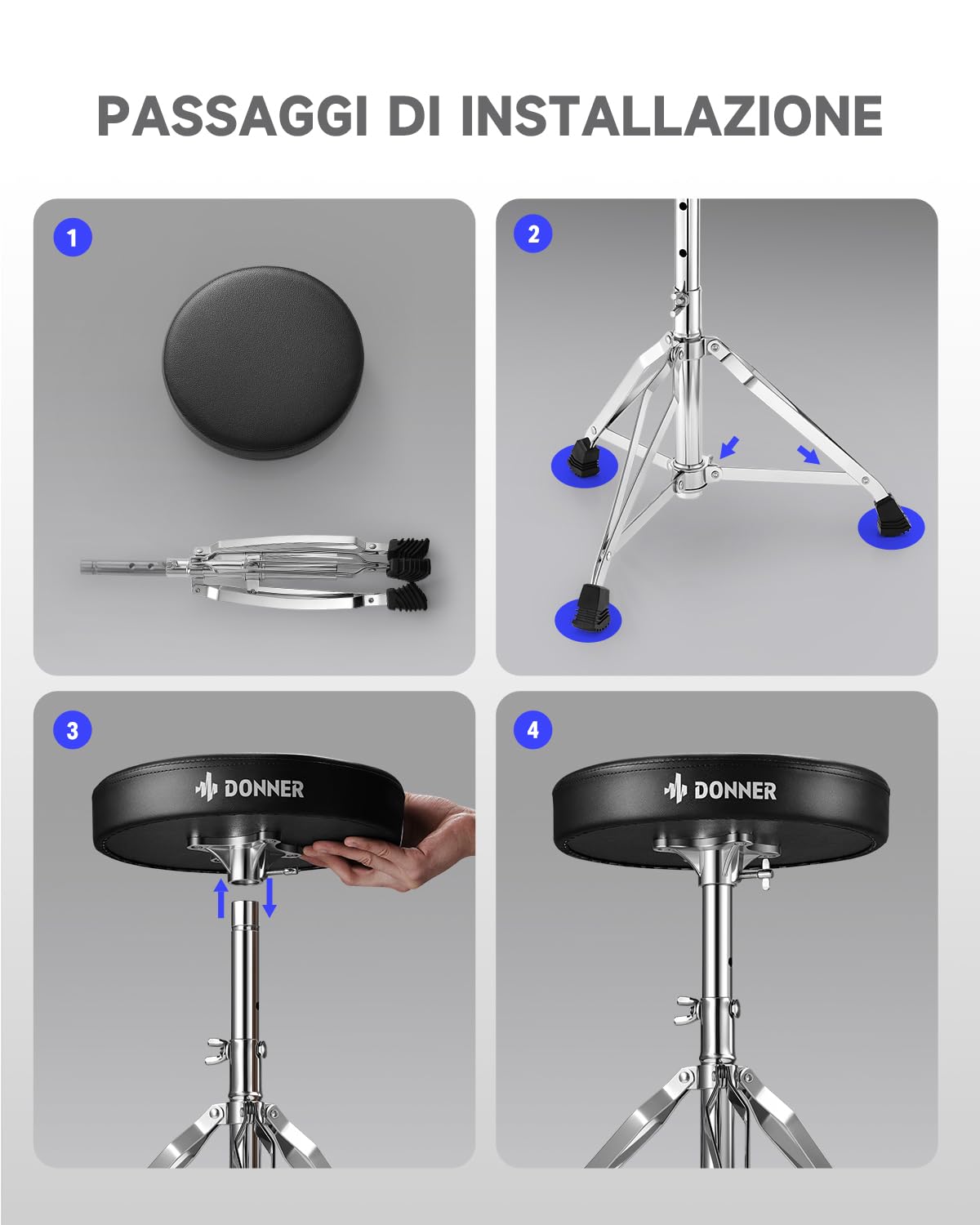 PASSAGGI DI INSTALLAZIONE

1

2

3

DONNER

4

DONNER