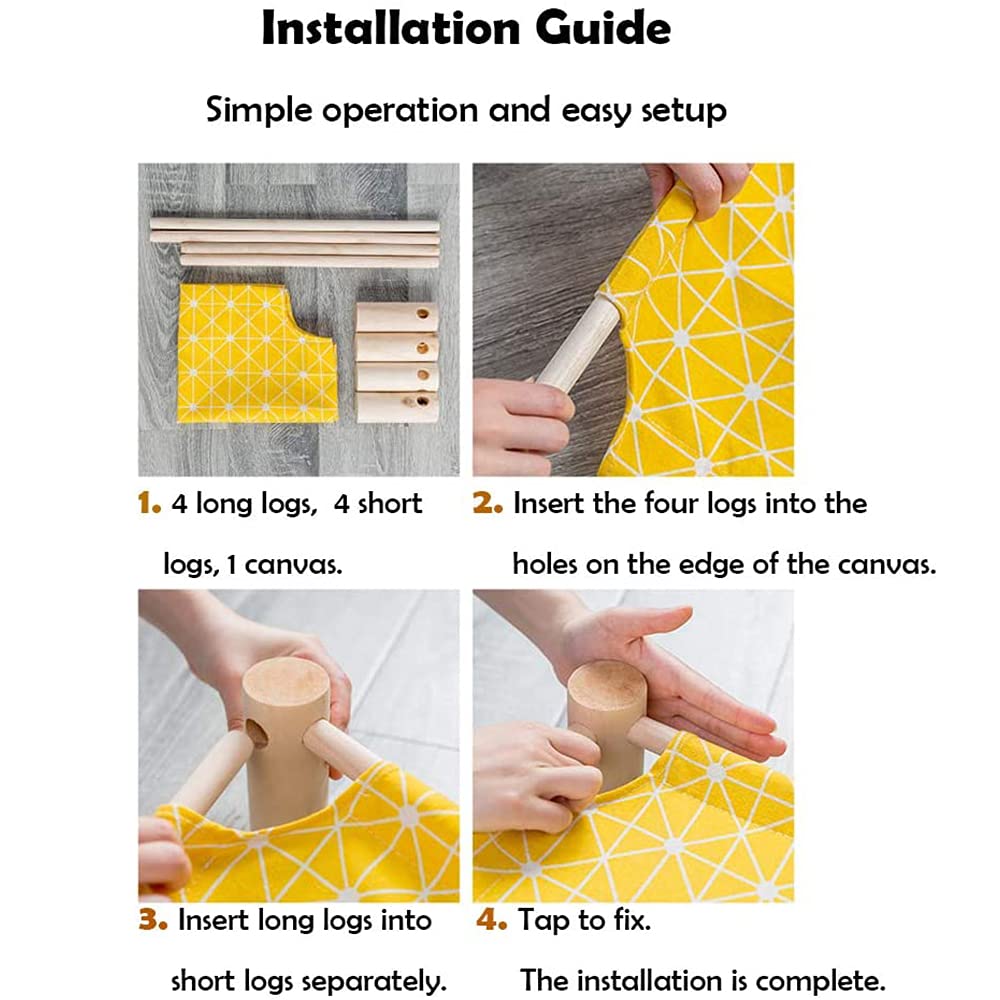 Installation Guide

Simple operation and easy setup

1. 4 long logs, 4 short logs, 1 canvas.

2. Insert the four logs into the holes on the edge of the canvas.

3. Insert long logs into short logs separately.

4. Tap to fix. The installation is complete.