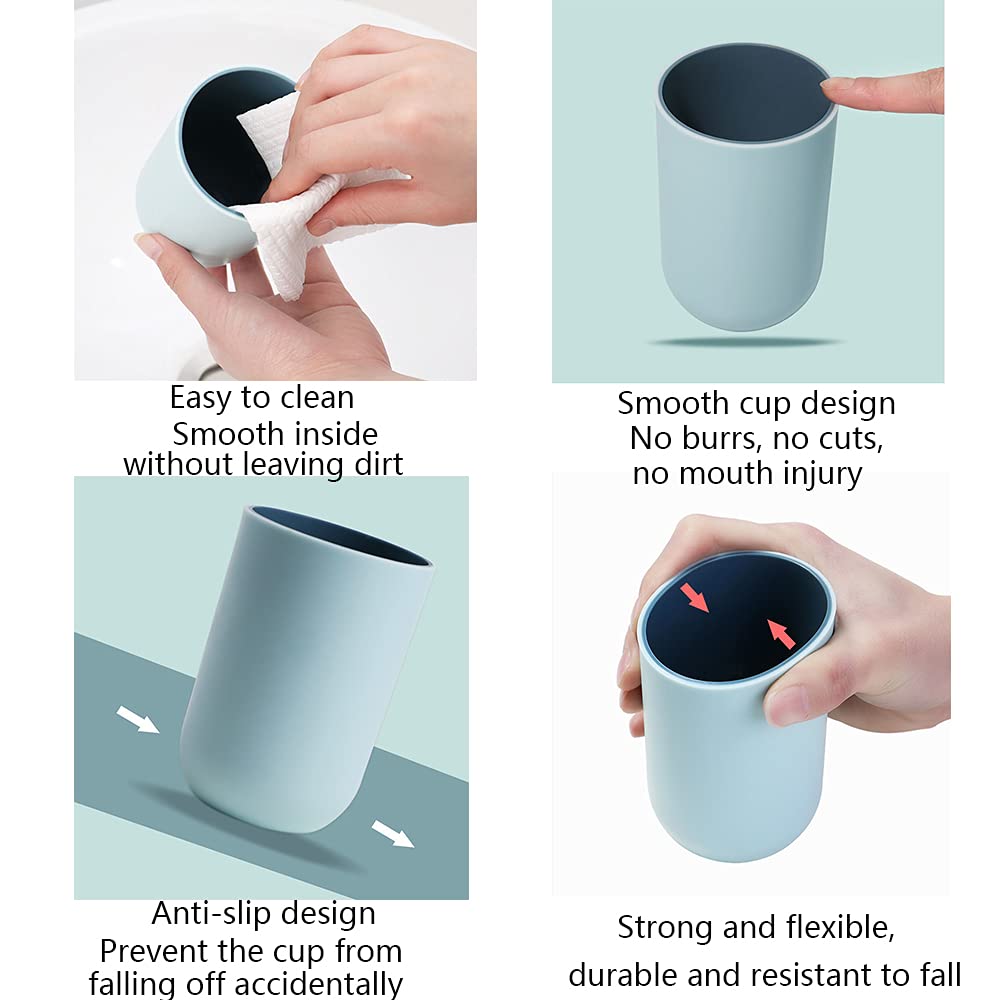 Easy to clean
Smooth inside
without leaving dirt

Smooth cup design
No burrs, no cuts,
no mouth injury

Anti-slip design
Prevent the cup from
falling off accidentally

Strong and flexible,
durable and resistant to fall