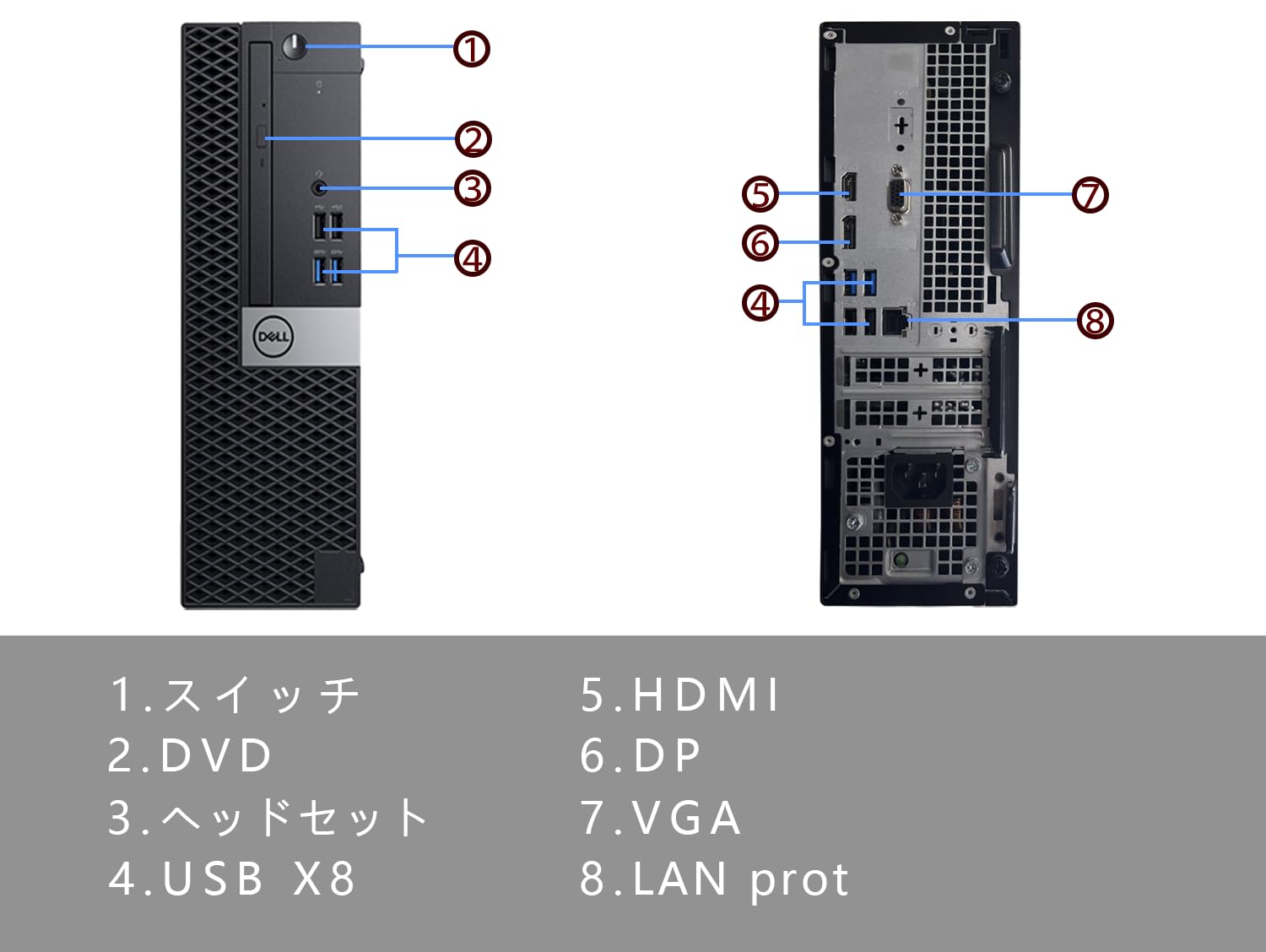 ①
②
③
④
DELL

⑤
⑥
④
⑦
⑧

1.スイッチ
2.DVD
3.ヘッドセット
4.USB X8

5.HDMI
6.DP
7.VGA
8.LAN prot