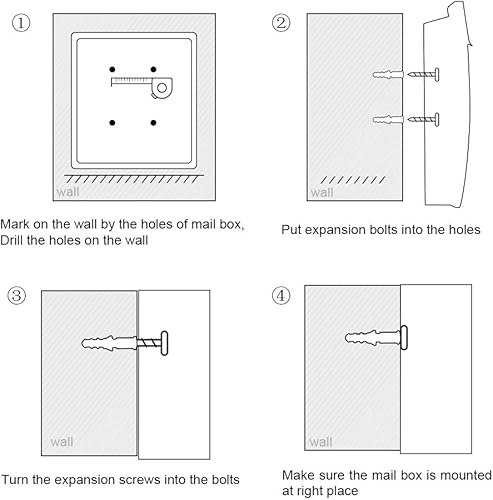 ①

wall

Mark on the wall by the holes of mail box, Drill the holes on the wall

②

wall

Put expansion bolts into the holes

③

wall

Turn the expansion screws into the bolts

④

wall

Make sure the mail box is mounted at right place