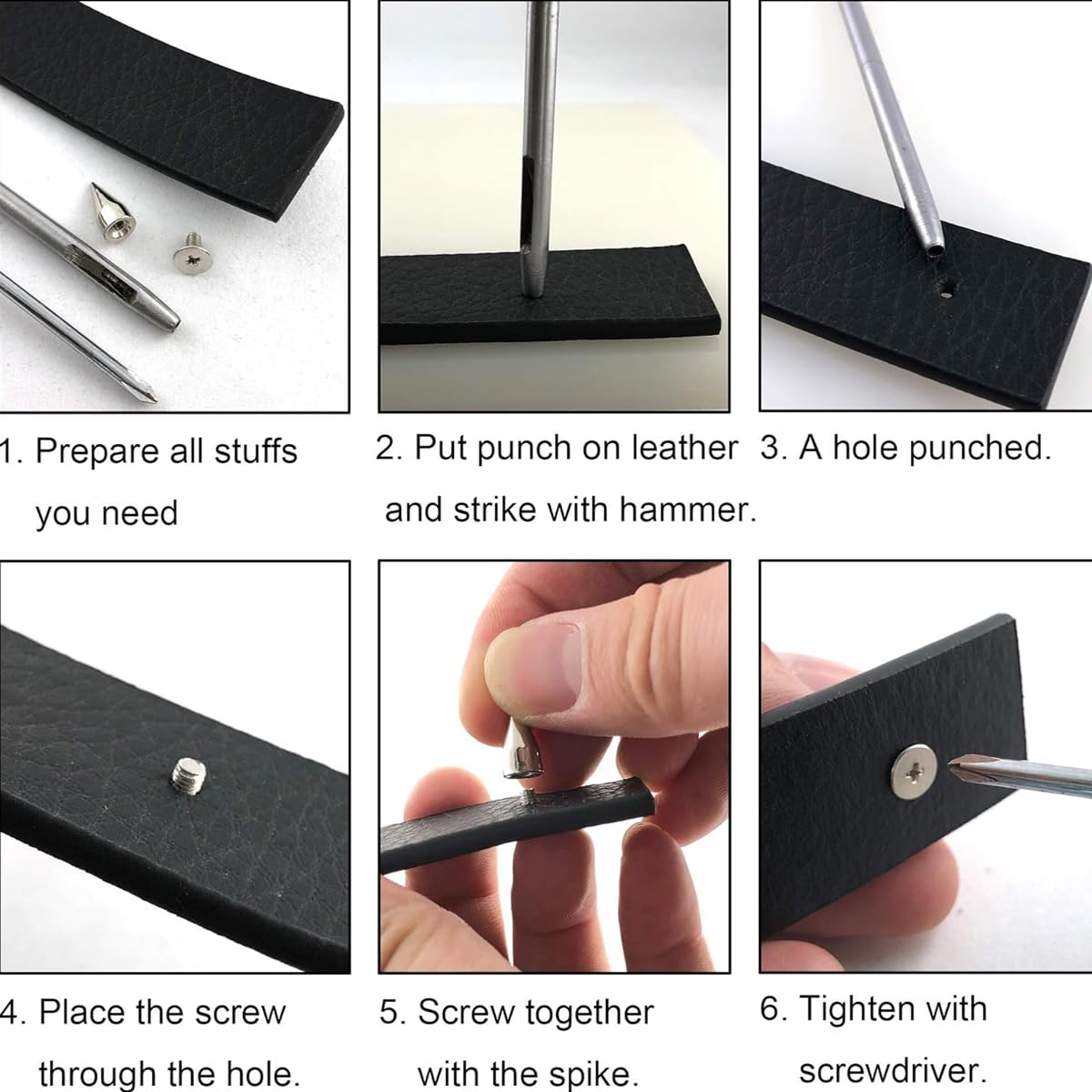 1. Prepare all stuffs you need

2. Put punch on leather and strike with hammer.

3. A hole punched.

4. Place the screw through the hole.

5. Screw together with the spike.

6. Tighten with screwdriver.