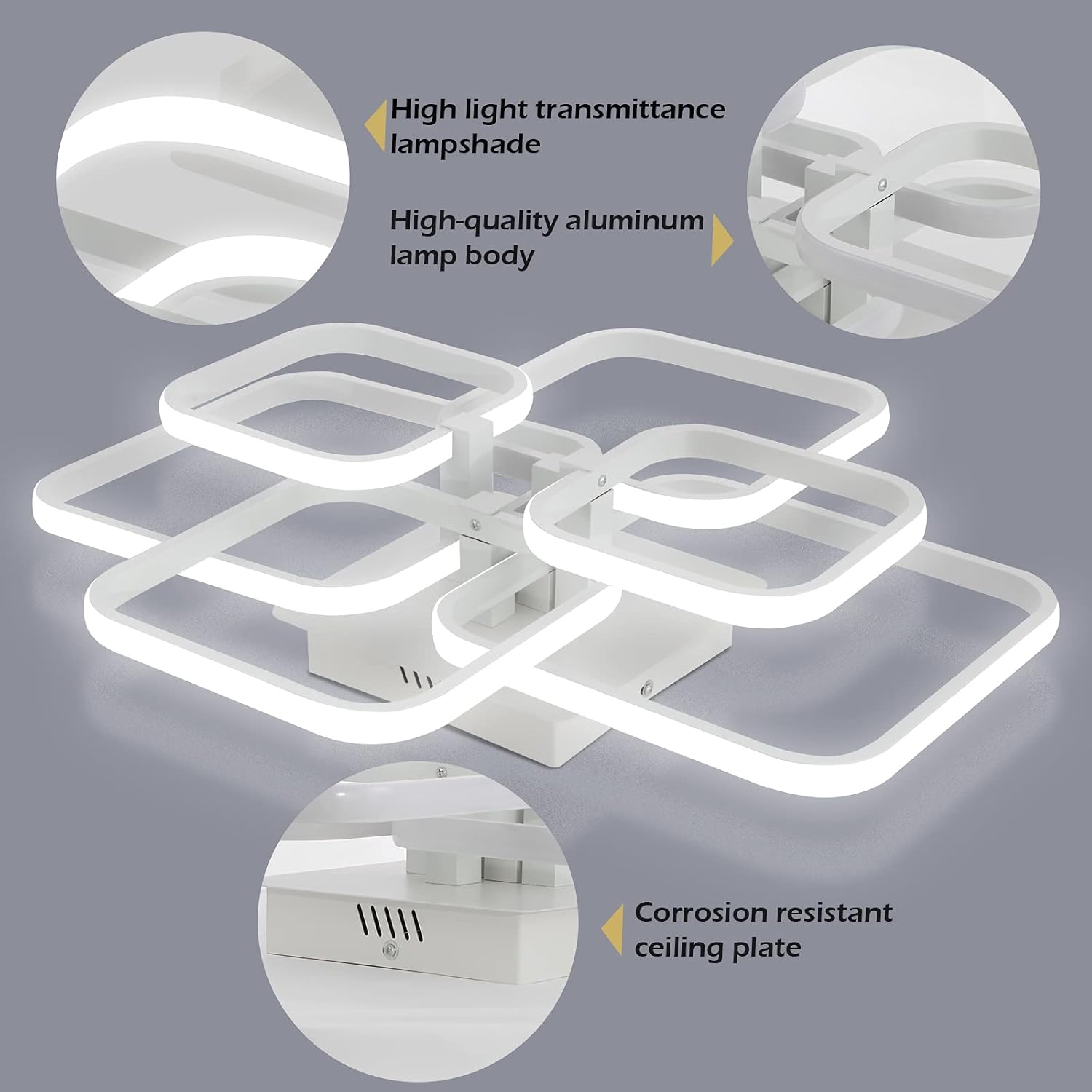 High light transmittance lampshade

High-quality aluminum lamp body

Corrosion resistant ceiling plate