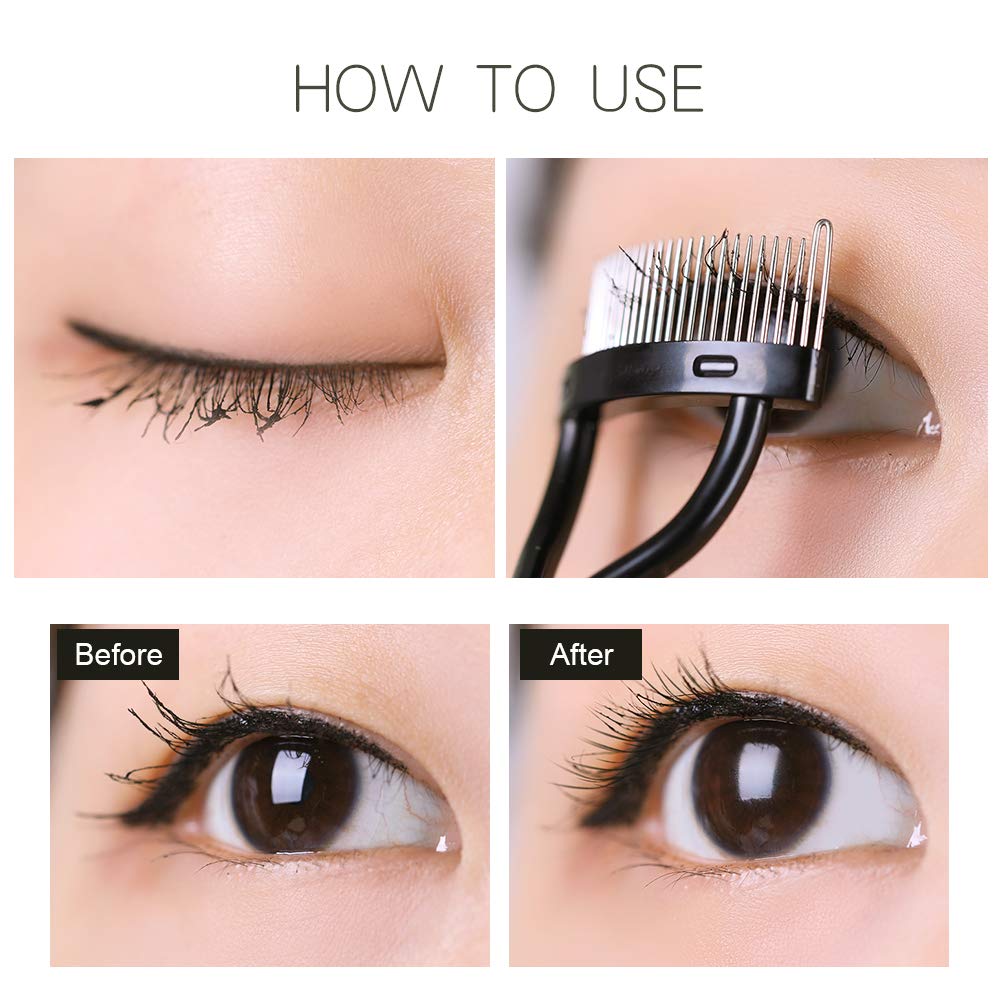 HOW TO USE

Before

After