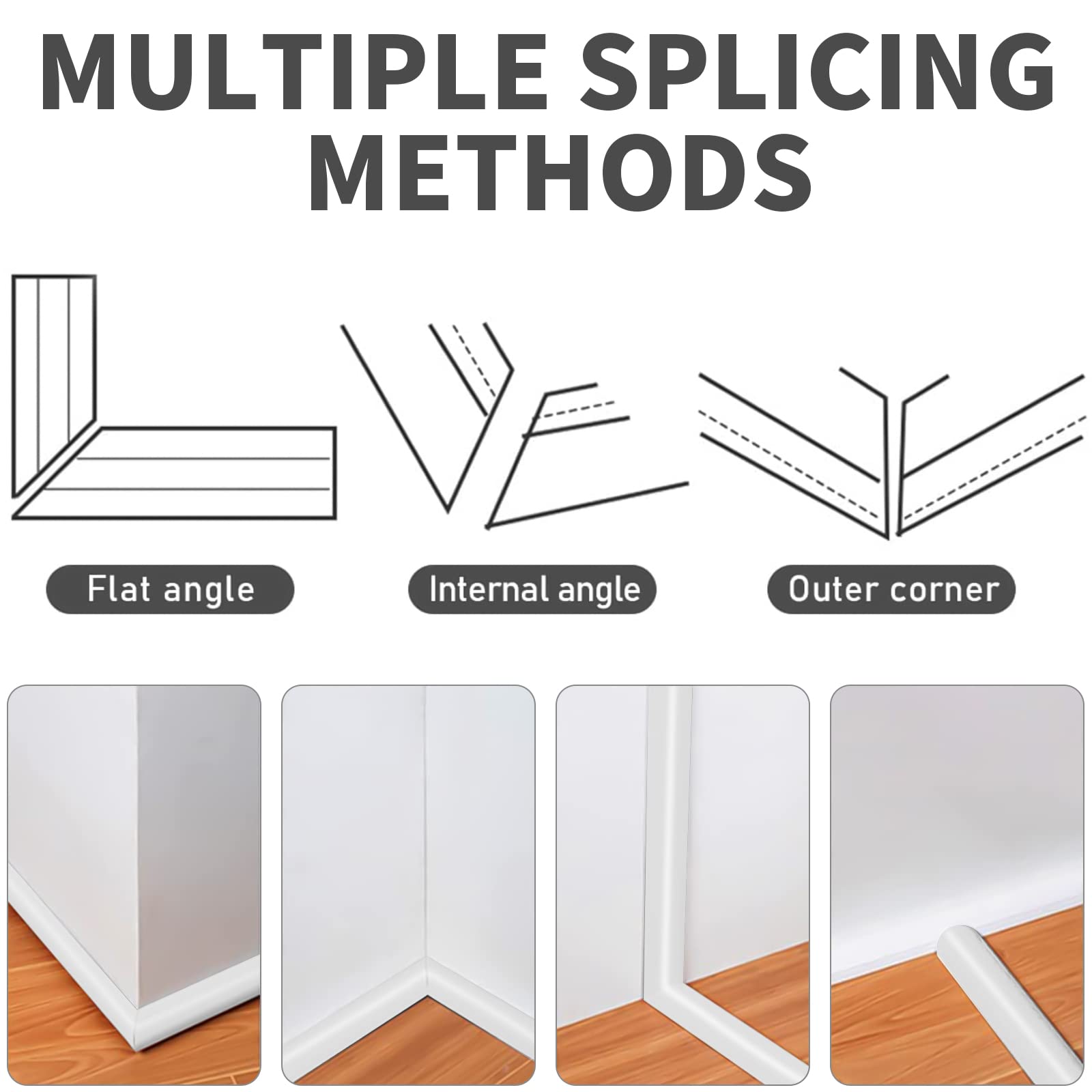 MULTIPLE SPLICING METHODS

Flat angle

Internal angle

Outer corner