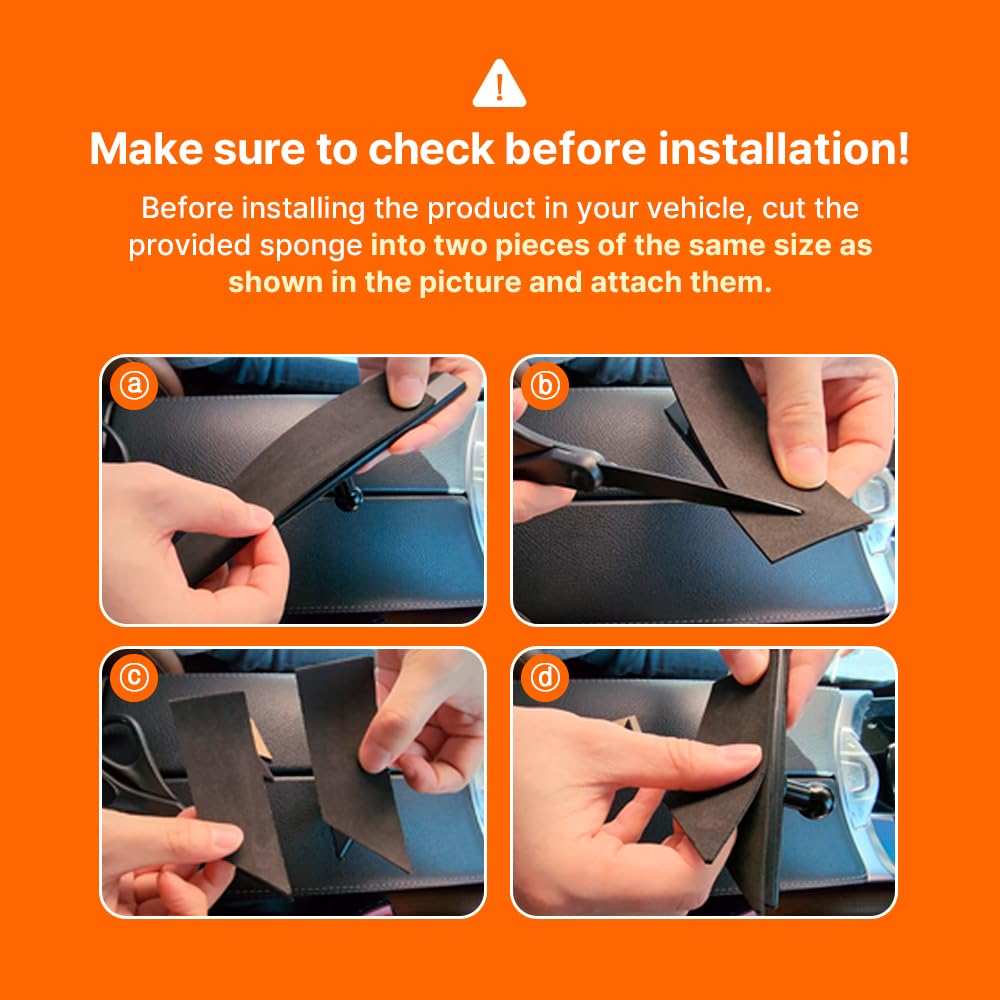 !

Make sure to check before installation!

Before installing the product in your vehicle, cut the provided sponge into two pieces of the same size as shown in the picture and attach them.

ⓐ

ⓑ

ⓒ

ⓓ