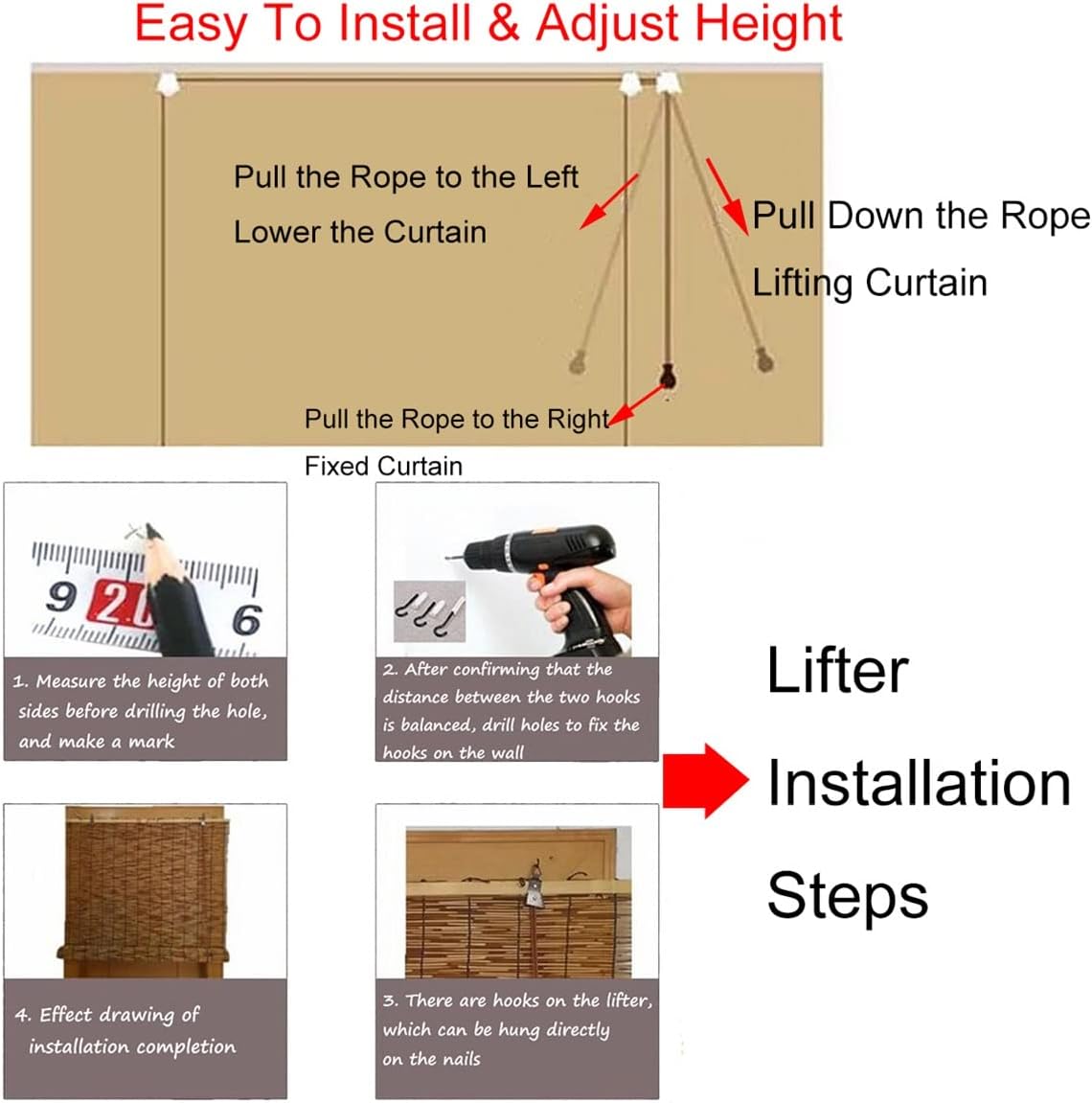 Easy To Install & Adjust Height

Pull the Rope to the Left
Lower the Curtain

Pull Down the Rope
Lifting Curtain

Pull the Rope to the Right
Fixed Curtain

9 20 6

1. Measure the height of both sides before drilling the hole, and make a mark

2. After confirming that the distance between the two hooks is balanced, drill holes to fix the hooks on the wall

Lifter
Installation
Steps

4. Effect drawing of installation completion

3. There are hooks on the lifter, which can be hung directly on the nails