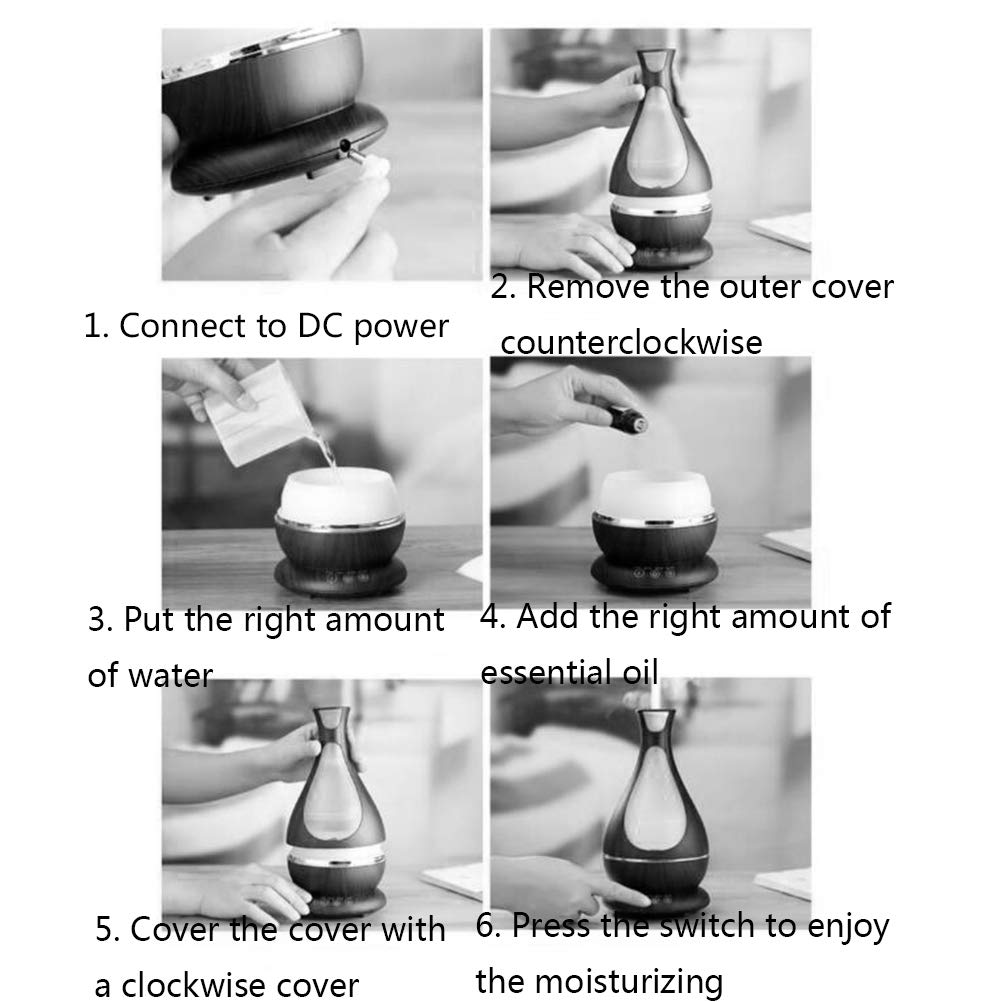 1. Connect to DC power

2. Remove the outer cover counterclockwise

3. Put the right amount of water

4. Add the right amount of essential oil

5. Cover the cover with a clockwise cover

6. Press the switch to enjoy the moisturizing