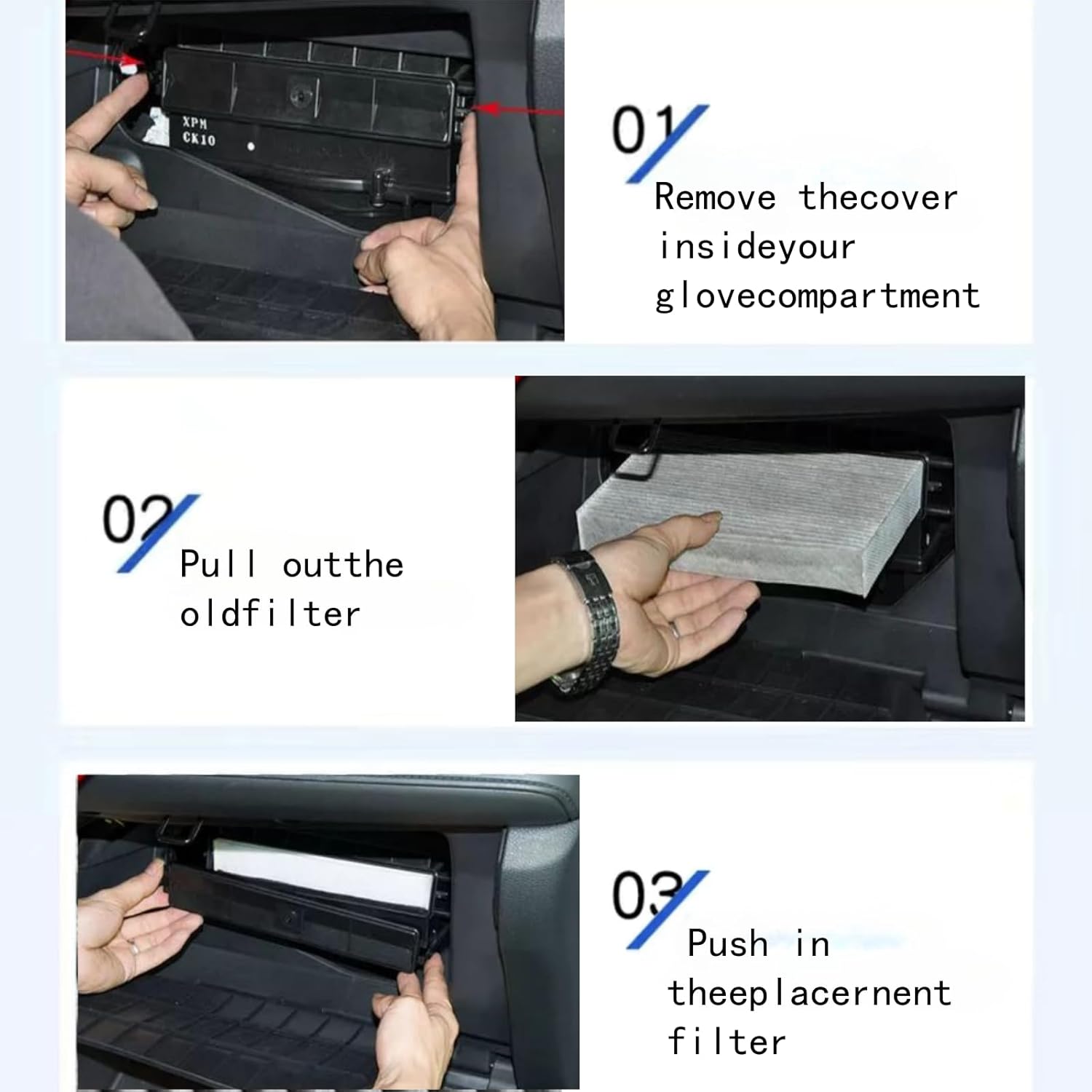 XPM
CK10

01

Remove thecover insideyour glovecompartment

02

Pull outthe oldfilter

03

Push in theeplacernent filter