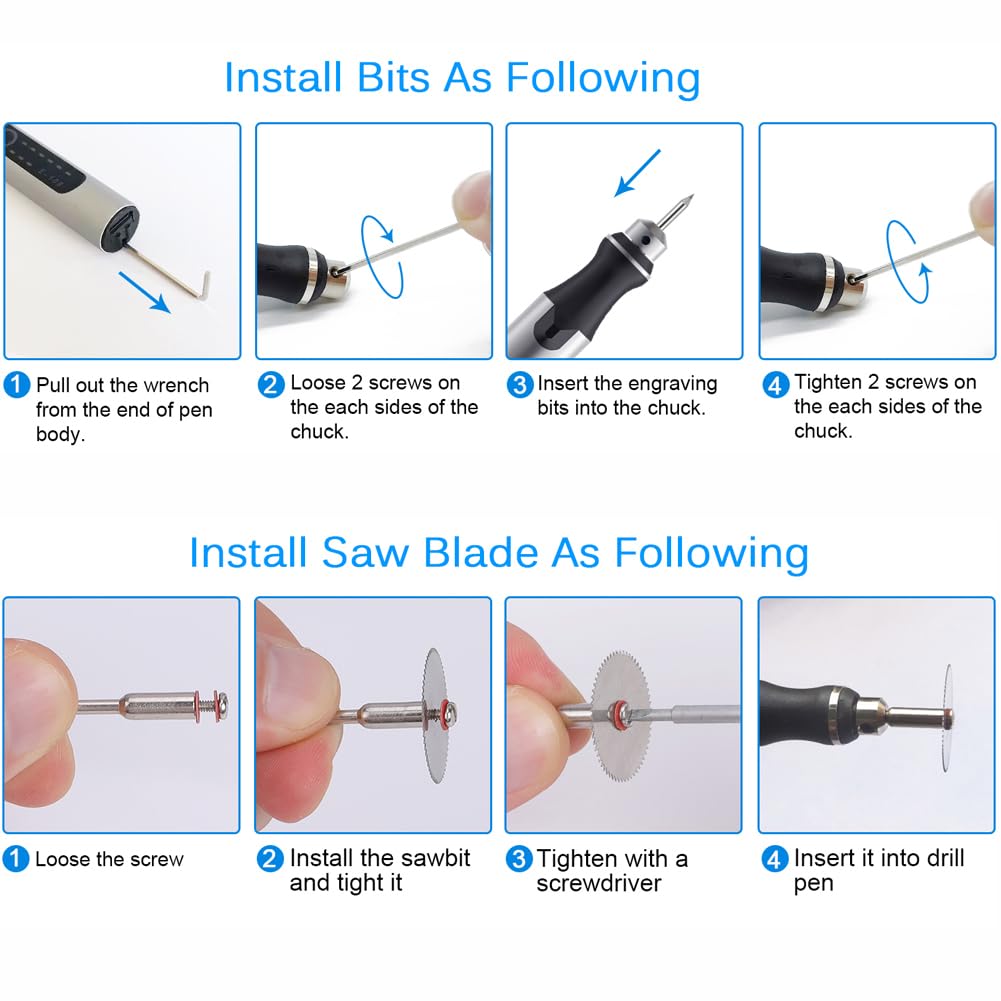 Install Bits As Following

1 Pull out the wrench from the end of pen body.

2 Loose 2 screws on the each sides of the chuck.

3 Insert the engraving bits into the chuck.

4 Tighten 2 screws on the each sides of the chuck.

Install Saw Blade As Following

1 Loose the screw

2 Install the sawbit and tight it

3 Tighten with a screwdriver

4 Insert it into drill pen