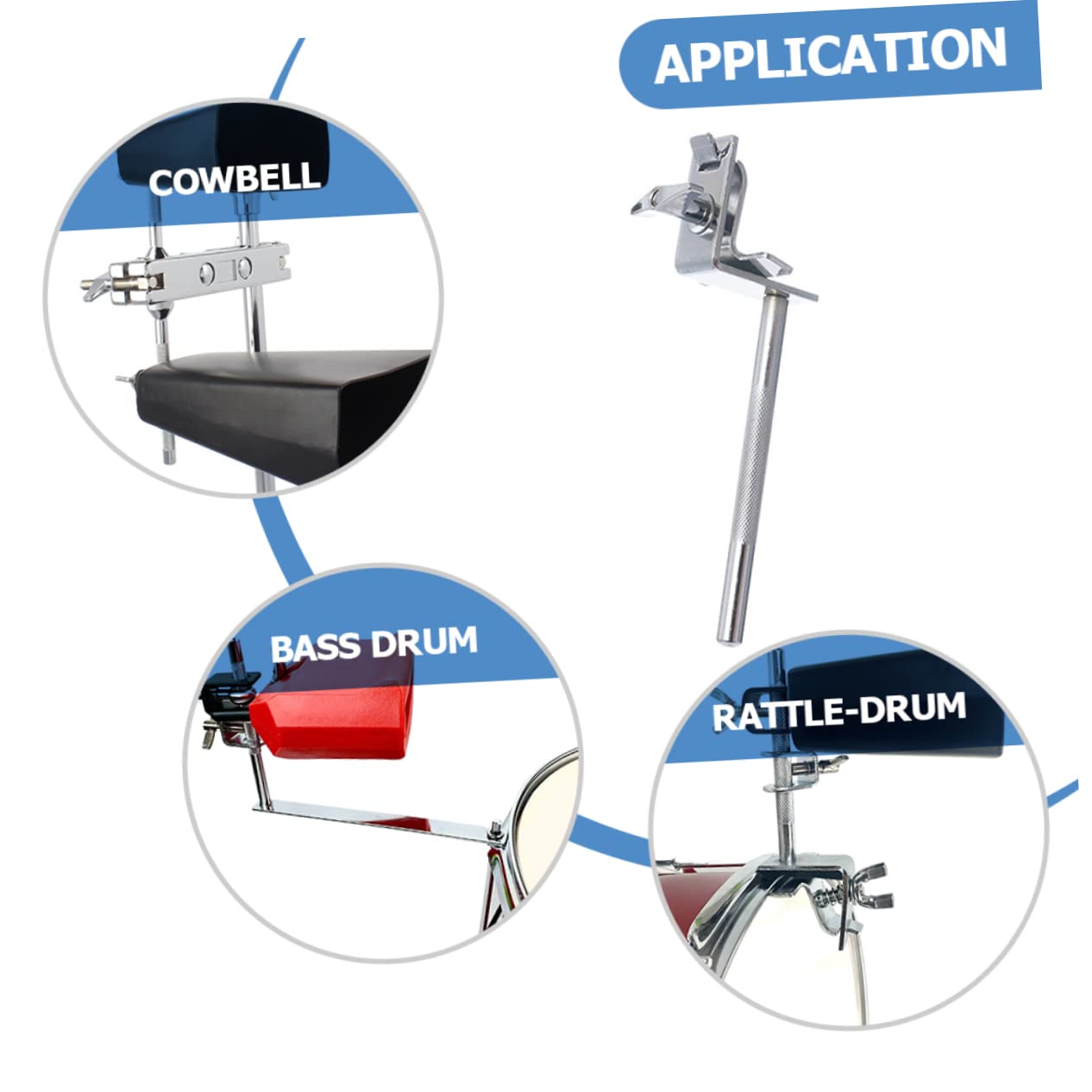 APPLICATION

COWBELL

BASS DRUM

RATTLE-DRUM