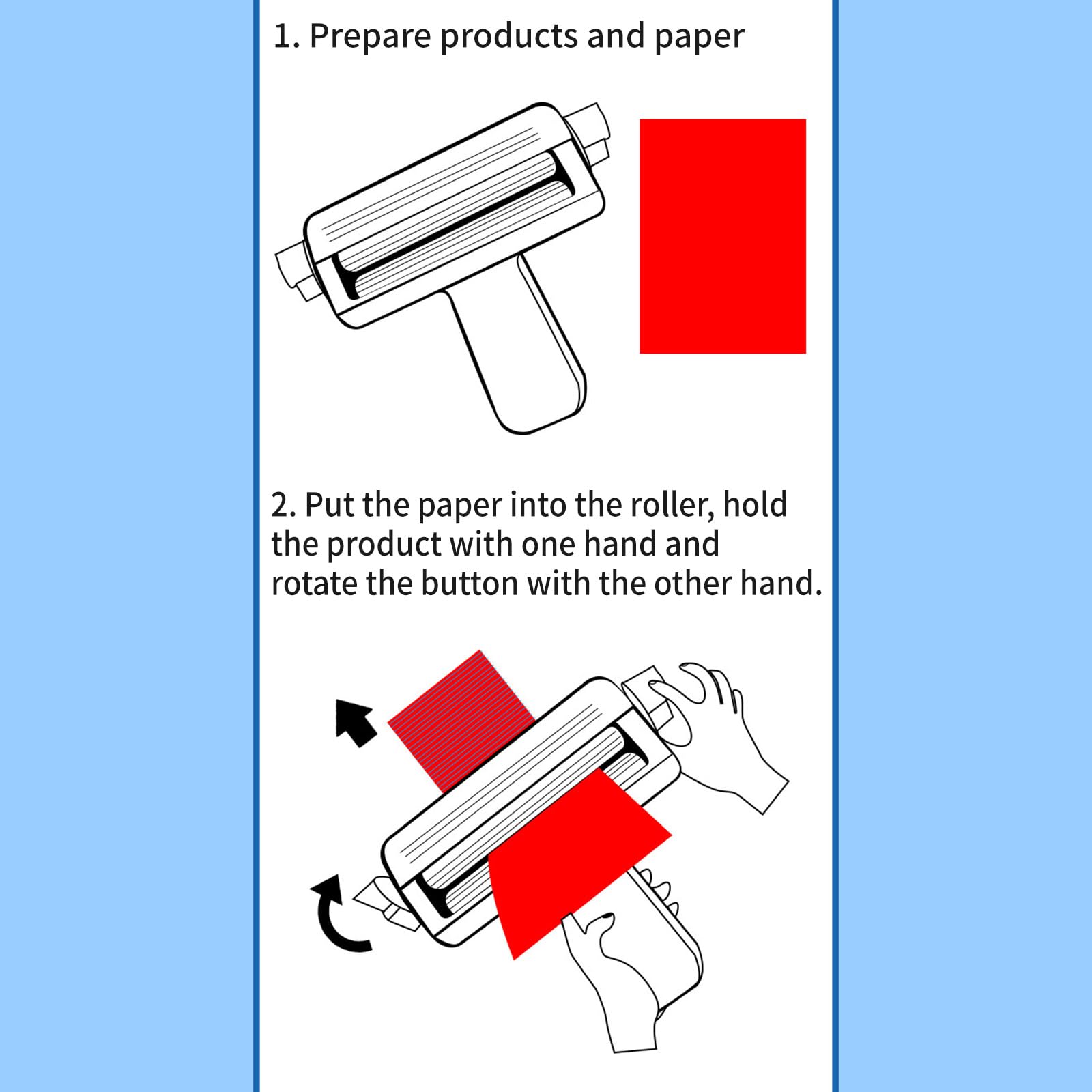 1. Prepare products and paper

2. Put the paper into the roller, hold the product with one hand and rotate the button with the other hand.