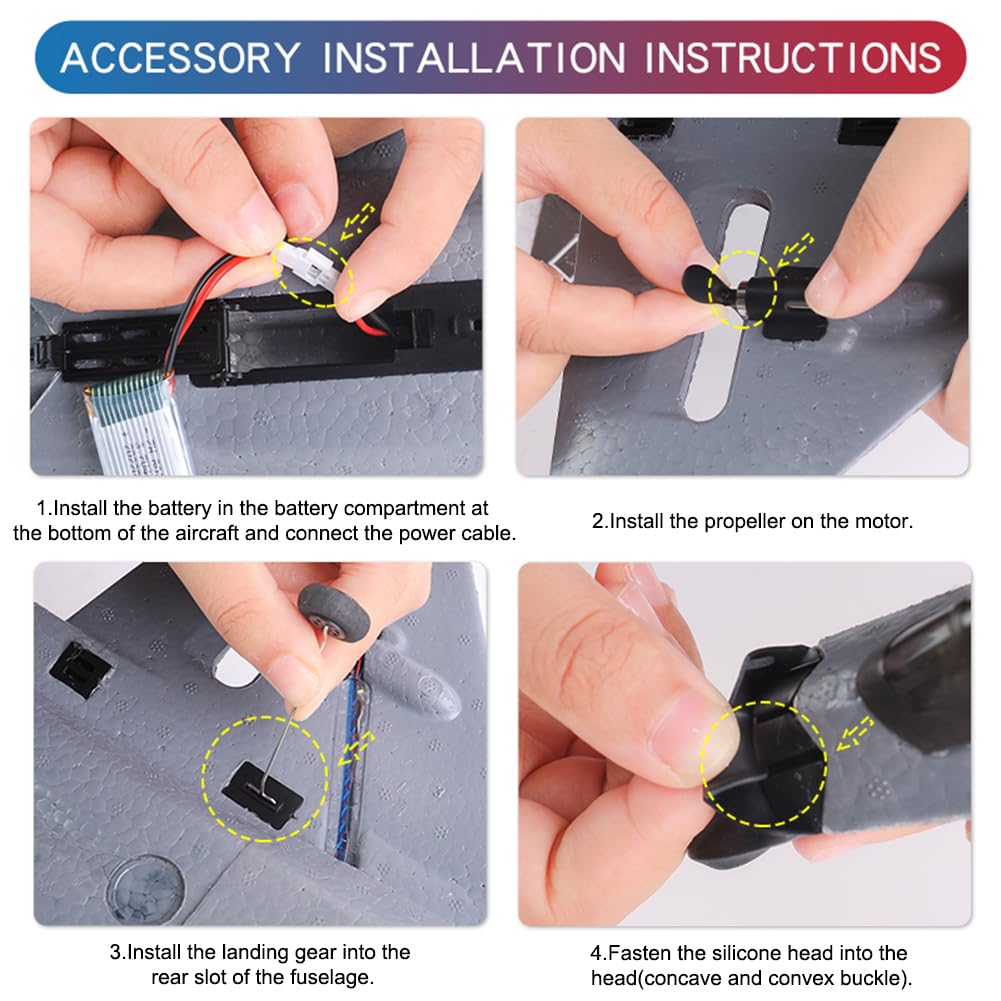 ACCESSORY INSTALLATION INSTRUCTIONS

1.Install the battery in the battery compartment at the bottom of the aircraft and connect the power cable.

2.Install the propeller on the motor.

3.Install the landing gear into the rear slot of the fuselage.

4.Fasten the silicone head into the head(concave and convex buckle).