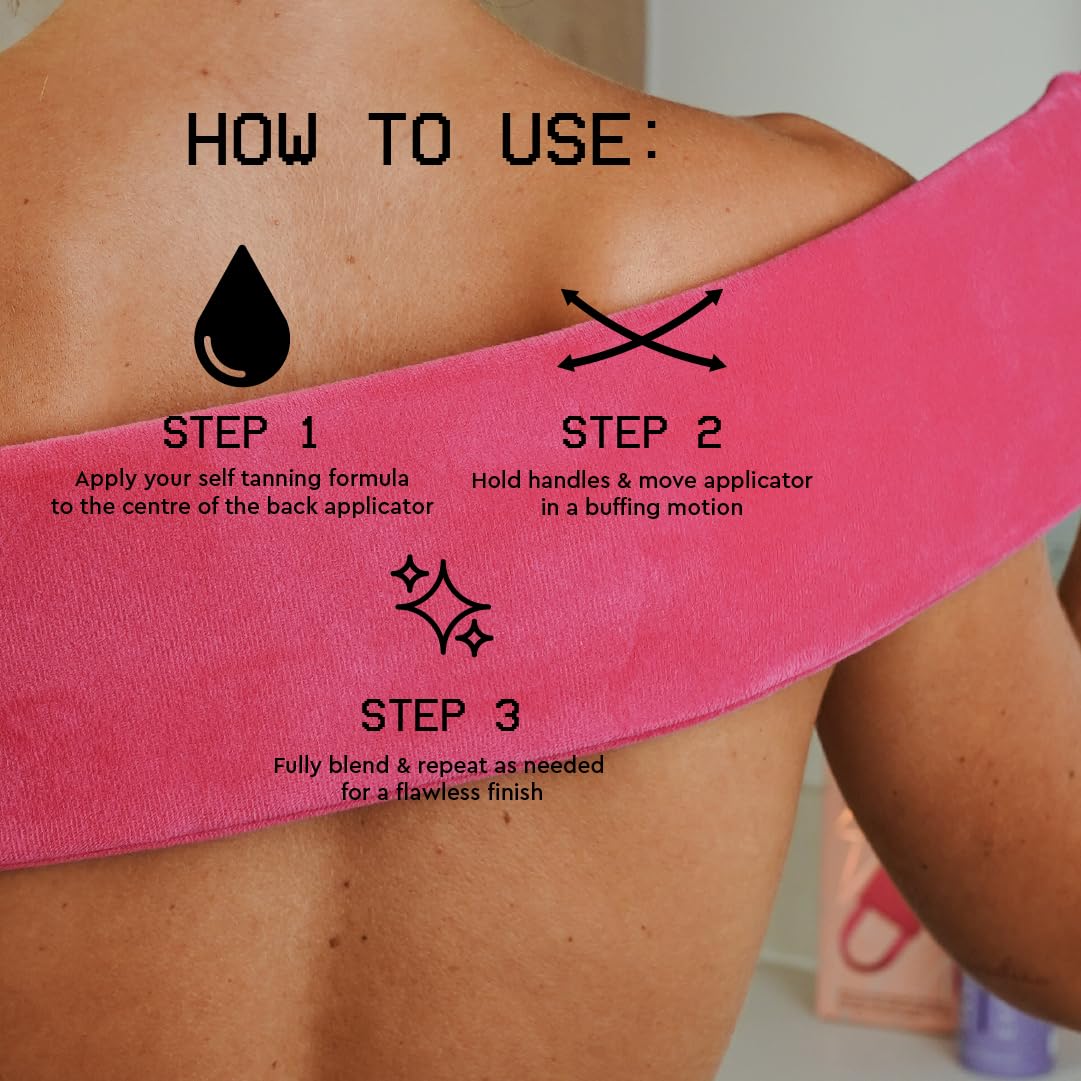 HOW TO USE:

STEP 1
Apply your self tanning formula to the centre of the back applicator

STEP 2
Hold handles & move applicator in a buffing motion

STEP 3
Fully blend & repeat as needed for a flawless finish