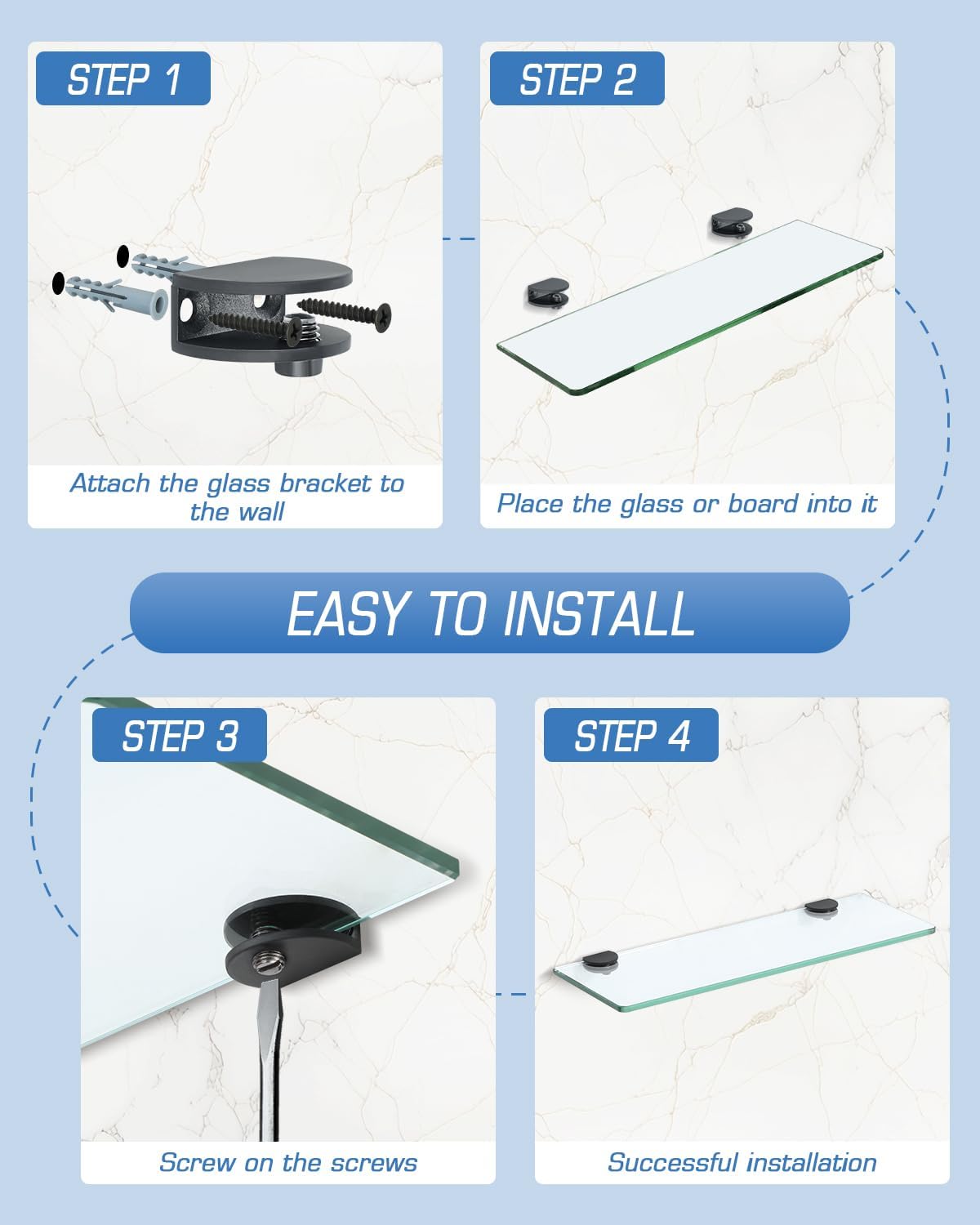 STEP 1

Attach the glass bracket to the wall

STEP 2

Place the glass or board into it

EASY TO INSTALL

STEP 3

Screw on the screws

STEP 4

Successful installation