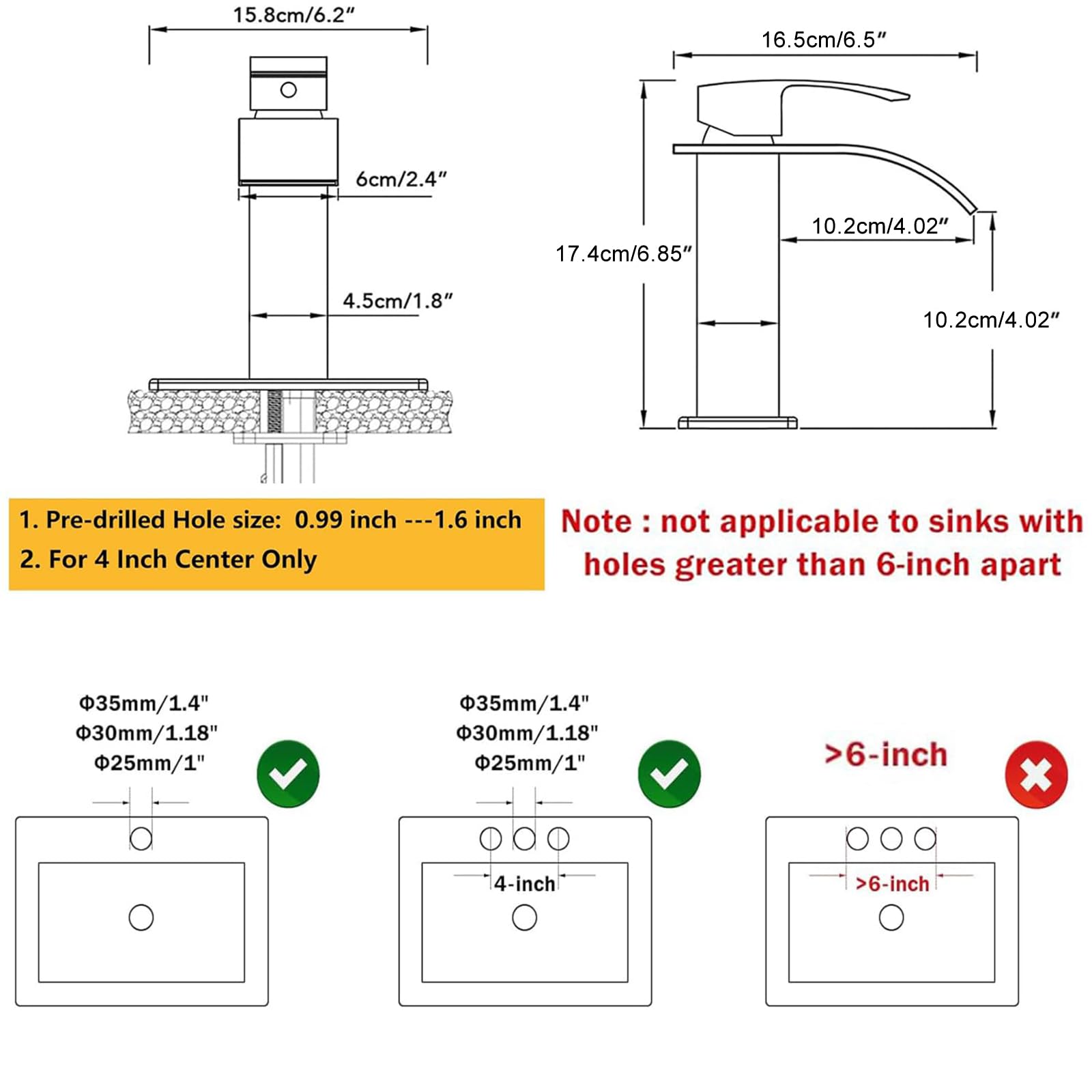 15.8cm/6.2″

6cm/2.4″

4.5cm/1.8″

16.5cm/6.5″

17.4cm/6.85″

10.2cm/4.02″

10.2cm/4.02″

1. Pre-drilled Hole size: 0.99 inch ---1.6 inch
2. For 4 Inch Center Only

Note : not applicable to sinks with holes greater than 6-inch apart

Φ35mm/1.4"
Φ30mm/1.18"
Φ25mm/1"

Φ35mm/1.4"
Φ30mm/1.18"
Φ25mm/1"

4-inch

>6-inch

>6-inch