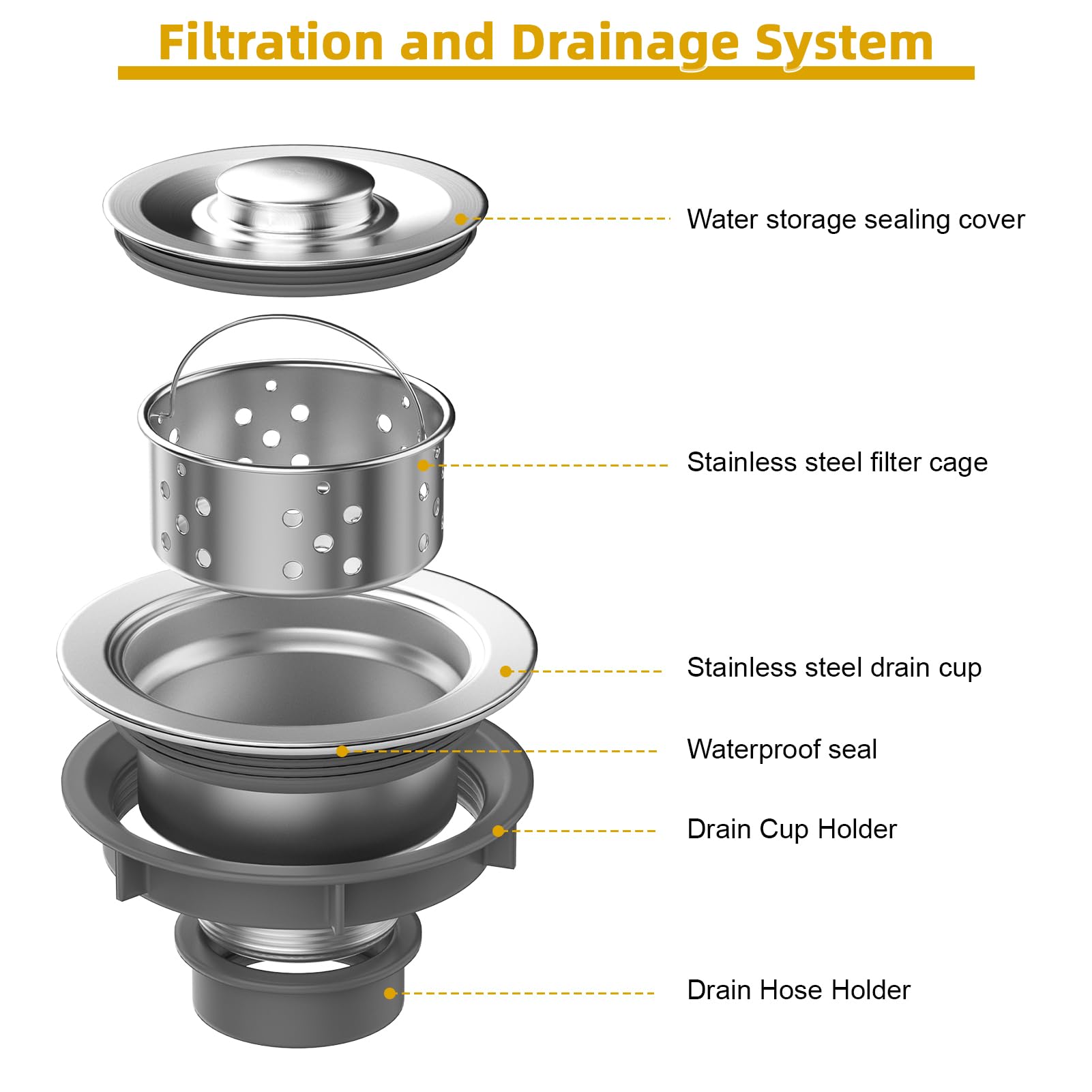 Filtration and Drainage System

Water storage sealing cover

Stainless steel filter cage

Stainless steel drain cup

Waterproof seal

Drain Cup Holder

Drain Hose Holder