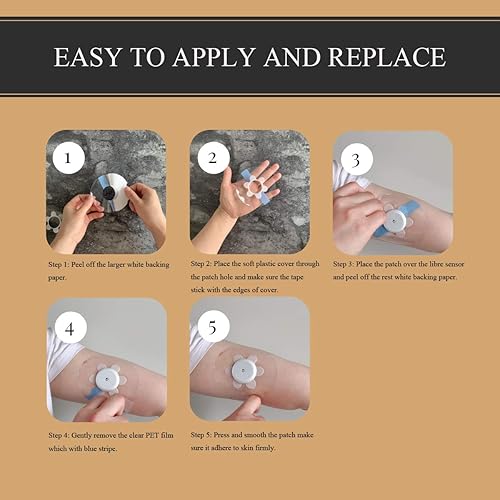 EASY TO APPLY AND REPLACE

1

Step 1: Peel off the larger white backing paper.

2

Step 2: Place the soft plastic cover through the patch hole and make sure the tape stick with the edges of cover.

3

Step 3: Place the patch over the libre sensor and peel off the rest white backing paper.

4

Step 4: Gently remove the clear PET film which with blue stripe.

5

Step 5: Press and smooth the patch make sure it adhere to skin firmly.