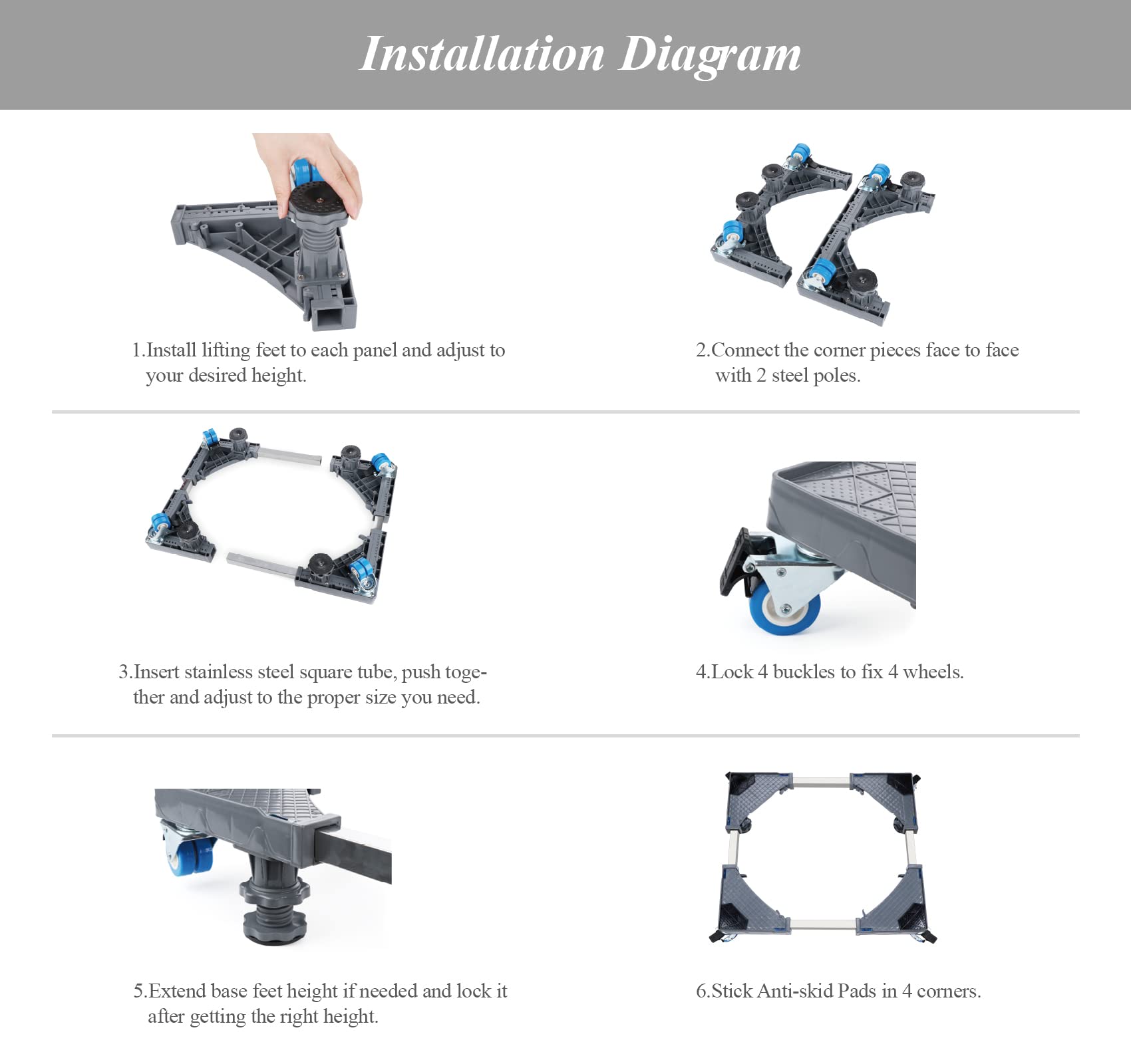 Installation Diagram

1.Install lifting feet to each panel and adjust to your desired height.

2.Connect the corner pieces face to face with 2 steel poles.

3.Insert stainless steel square tube, push together and adjust to the proper size you need.

4.Lock 4 buckles to fix 4 wheels.

5.Extend base feet height if needed and lock it after getting the right height.

6.Stick Anti-skid Pads in 4 corners.