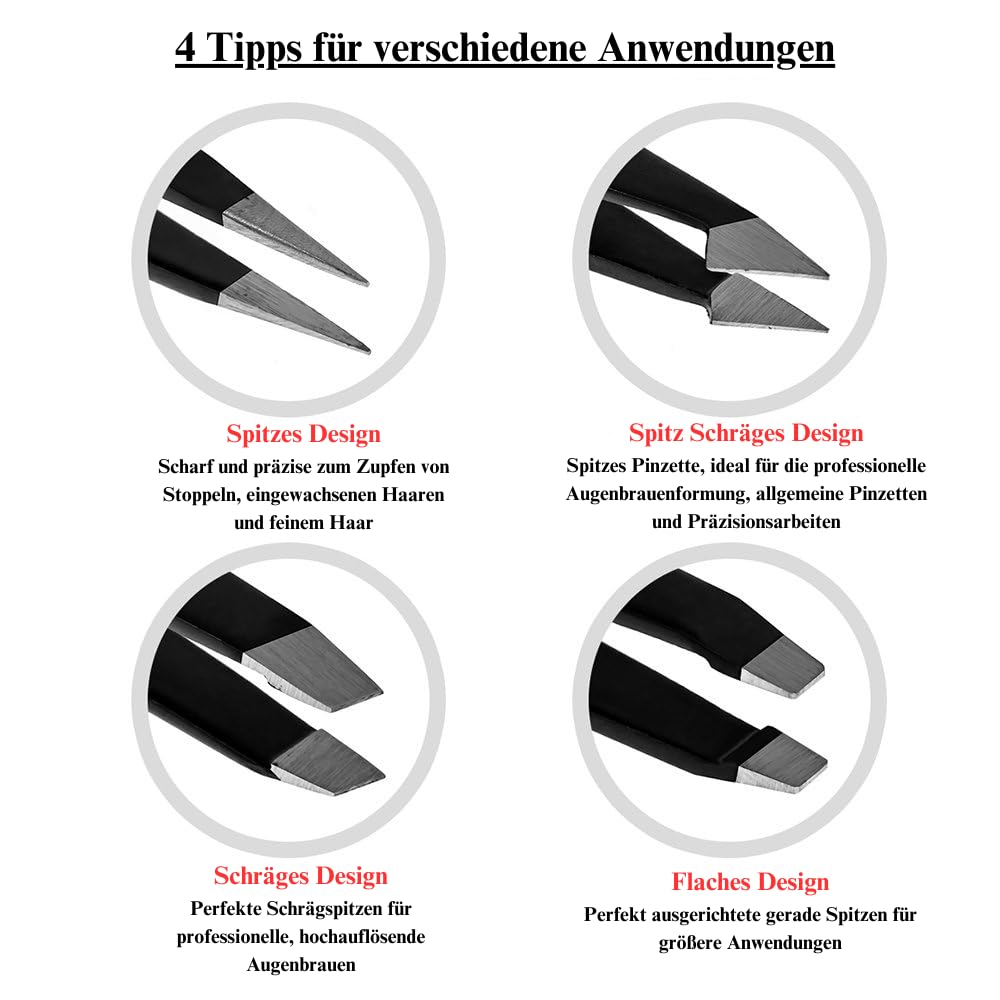 4 Tipps für verschiedene Anwendungen

Spitzes Design
Scharf und präzise zum Zupfen von Stoppeln, eingewachsenen Haaren und feinem Haar

Spitz Schräges Design
Spitzes Pinzette, ideal für die professionelle Augenbrauenformung, allgemeine Pinzetten und Präzisionsarbeiten

Schräges Design
Perfekte Schrägspitzen für professionelle, hochauflösende Augenbrauen

Flaches Design
Perfekt ausgerichtete gerade Spitzen für größere Anwendungen