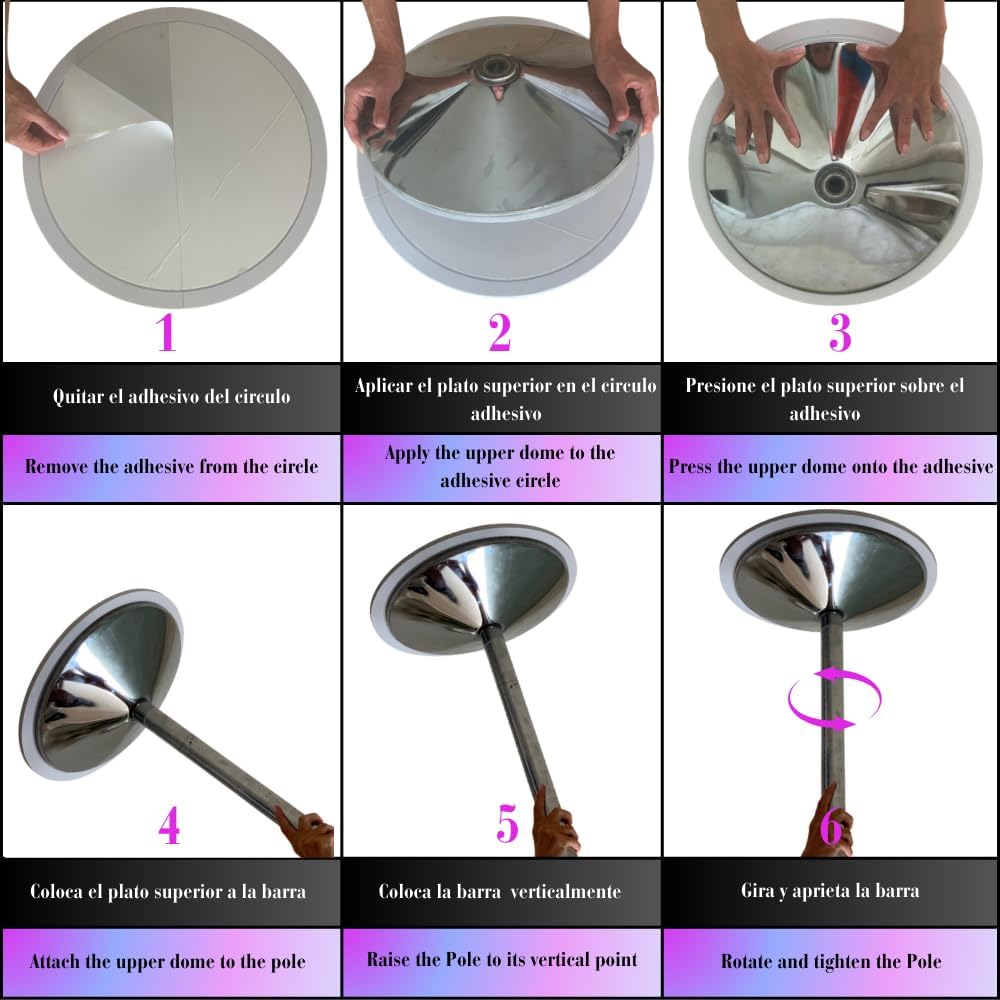 1

Quitar el adhesivo del circulo

Remove the adhesive from the circle

2

Aplicar el plato superior en el circulo adhesivo

Apply the upper dome to the adhesive circle

3

Presione el plato superior sobre el adhesivo

Press the upper dome onto the adhesive

4

Coloca el plato superior a la barra

Attach the upper dome to the pole

5

Coloca la barra verticalmente

Raise the Pole to its vertical point

6

Gira y aprieta la barra

Rotate and tighten the Pole