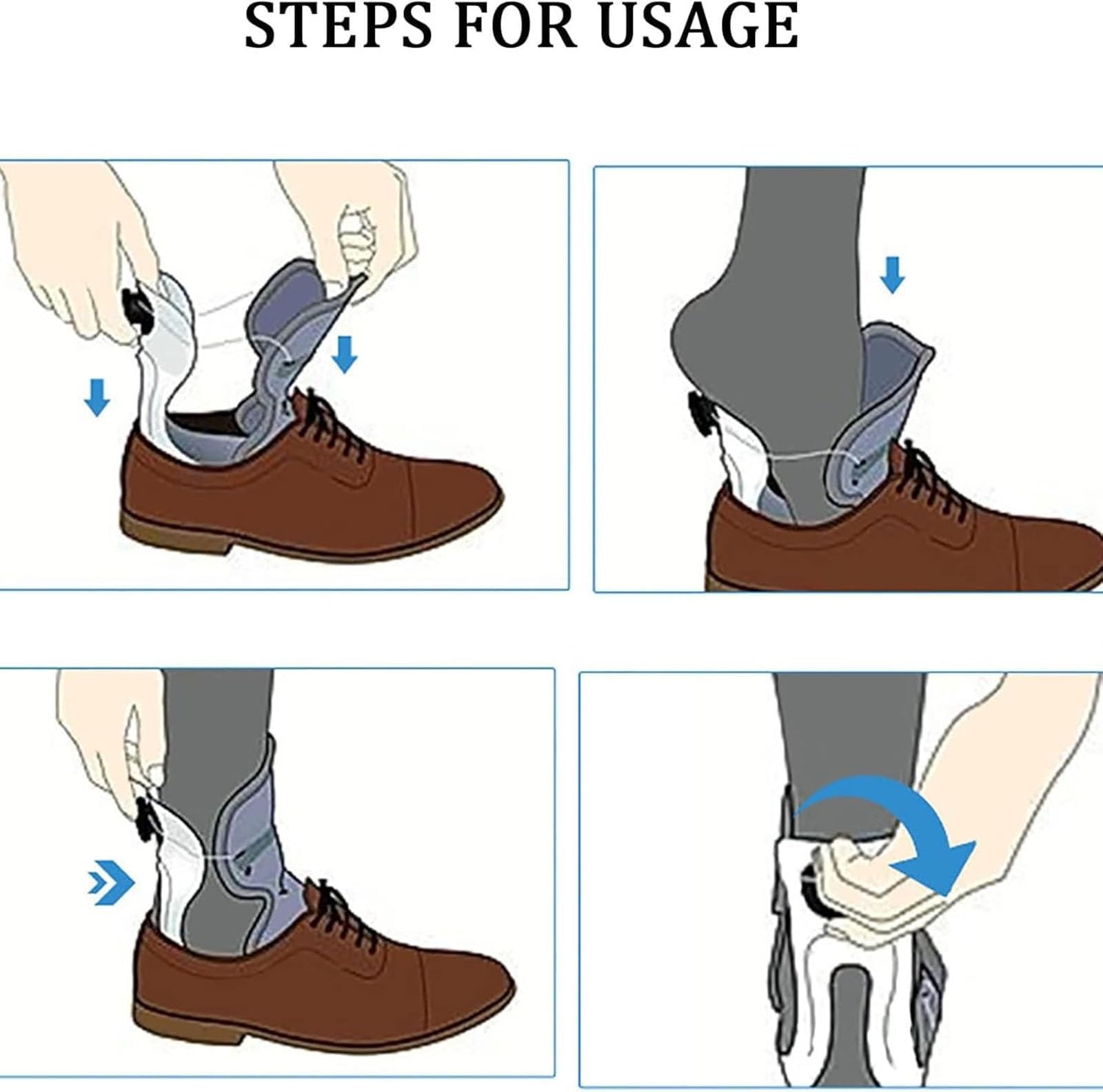 STEPS FOR USAGE